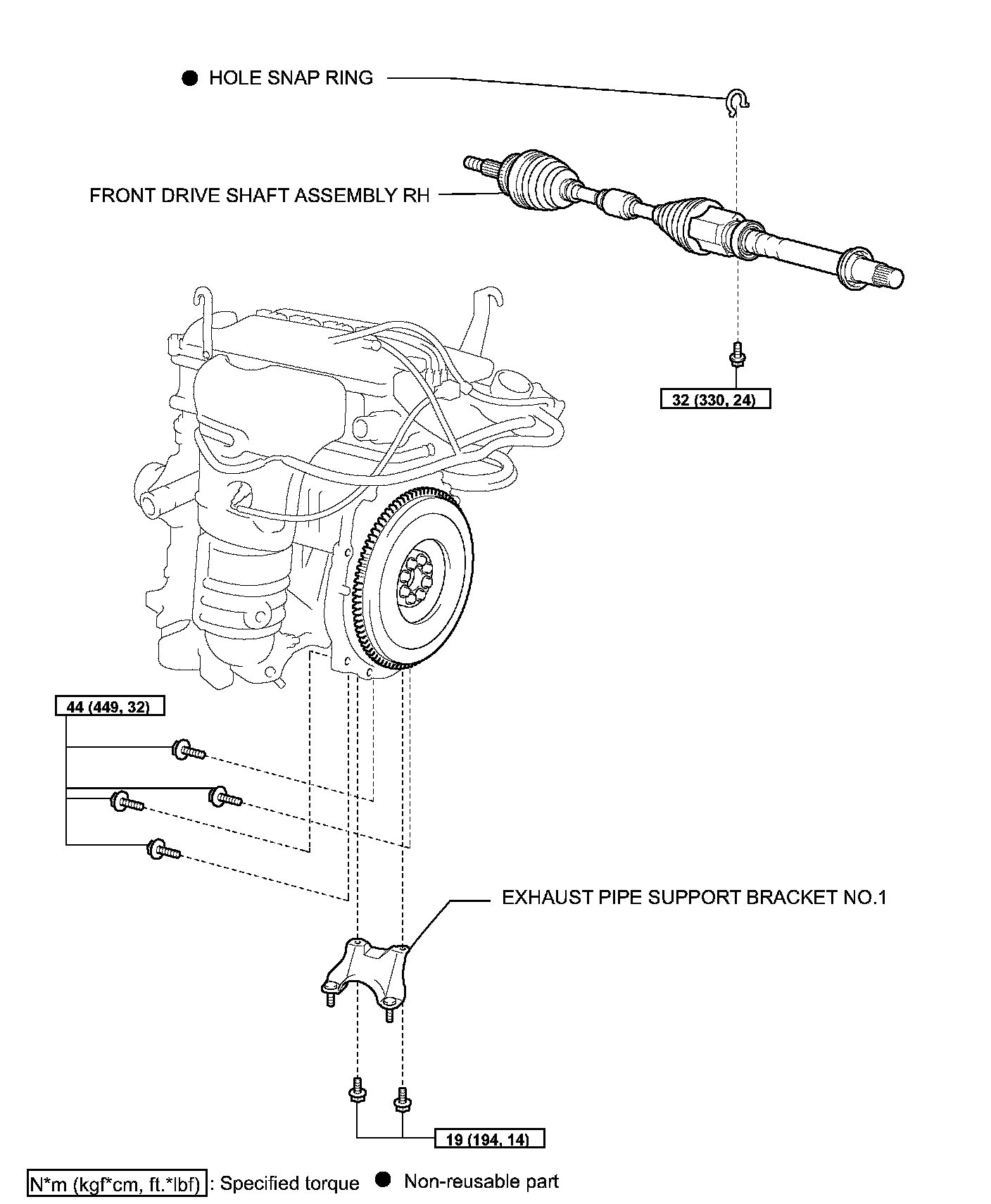 ● HOLE SNAP RING

FRONT DRIVE SHAFT ASSEMBLY RH

32 (330, 24)

44 (449, 32)

EXHAUST PIPE SUPPORT BRACKET NO.1

19 (194, 14)

N*m (kgf*cm, ft.*lbf) : Specified torque ● Non-reusable part