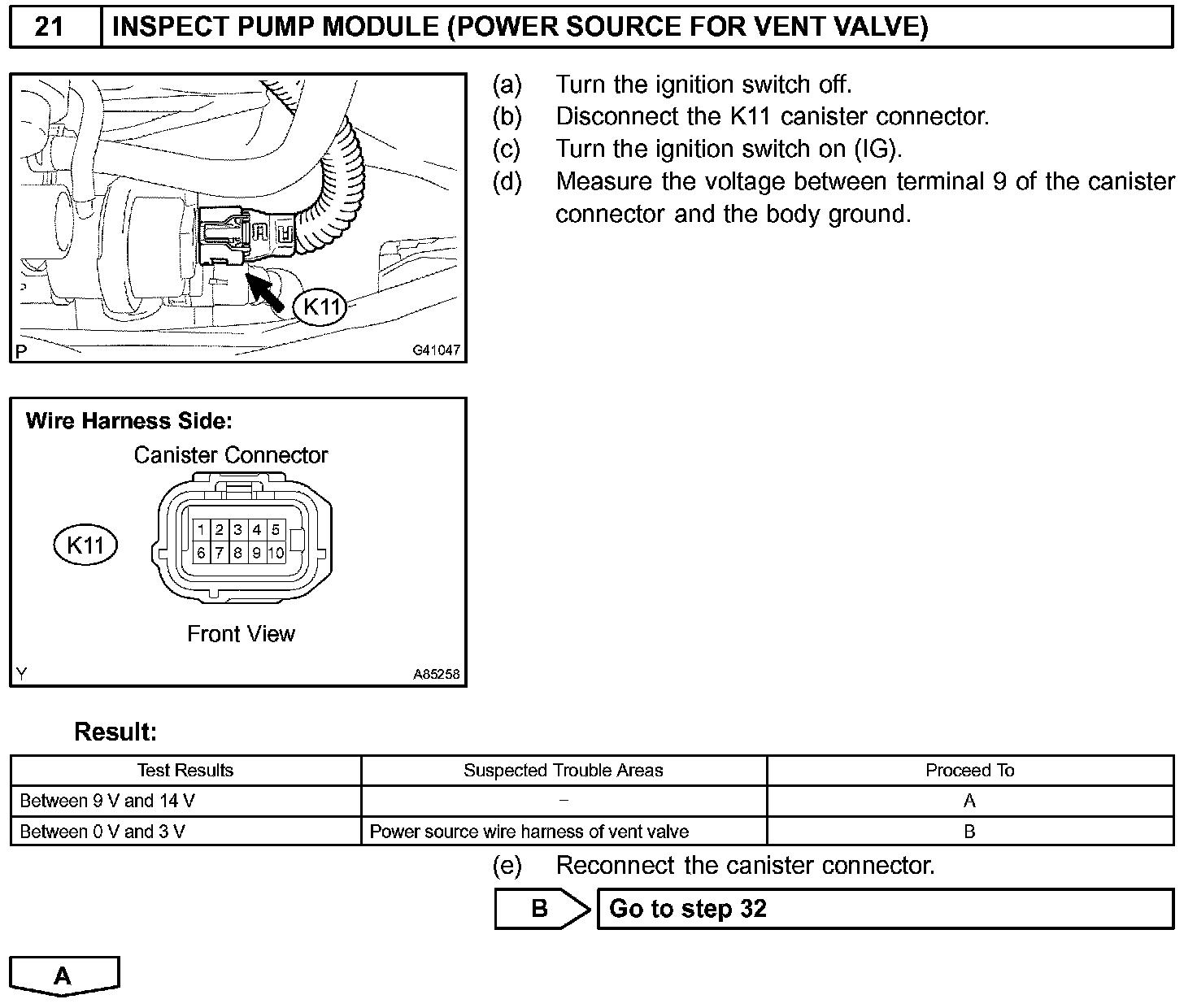 21 INSPECT PUMP MODULE (POWER SOURCE FOR VENT VALVE)

K11

P G41047

(a) Turn the ignition switch off.
(b) Disconnect the K11 canister connector.
(c) Turn the ignition switch on (IG).
(d) Measure the voltage between terminal 9 of the canister connector and the body ground.

Wire Harness Side:

Canister Connector

K11

1 2 3 4 5
6 7 8 9 10

Front View

Y A85258

Result:

| Test Results | Suspected Trouble Areas | Proceed To |
|---|---|---|
| Between 9 V and 14 V | – | A |
| Between 0 V and 3 V | Power source wire harness of vent valve | B |

(e) Reconnect the canister connector.

B Go to step 32

A