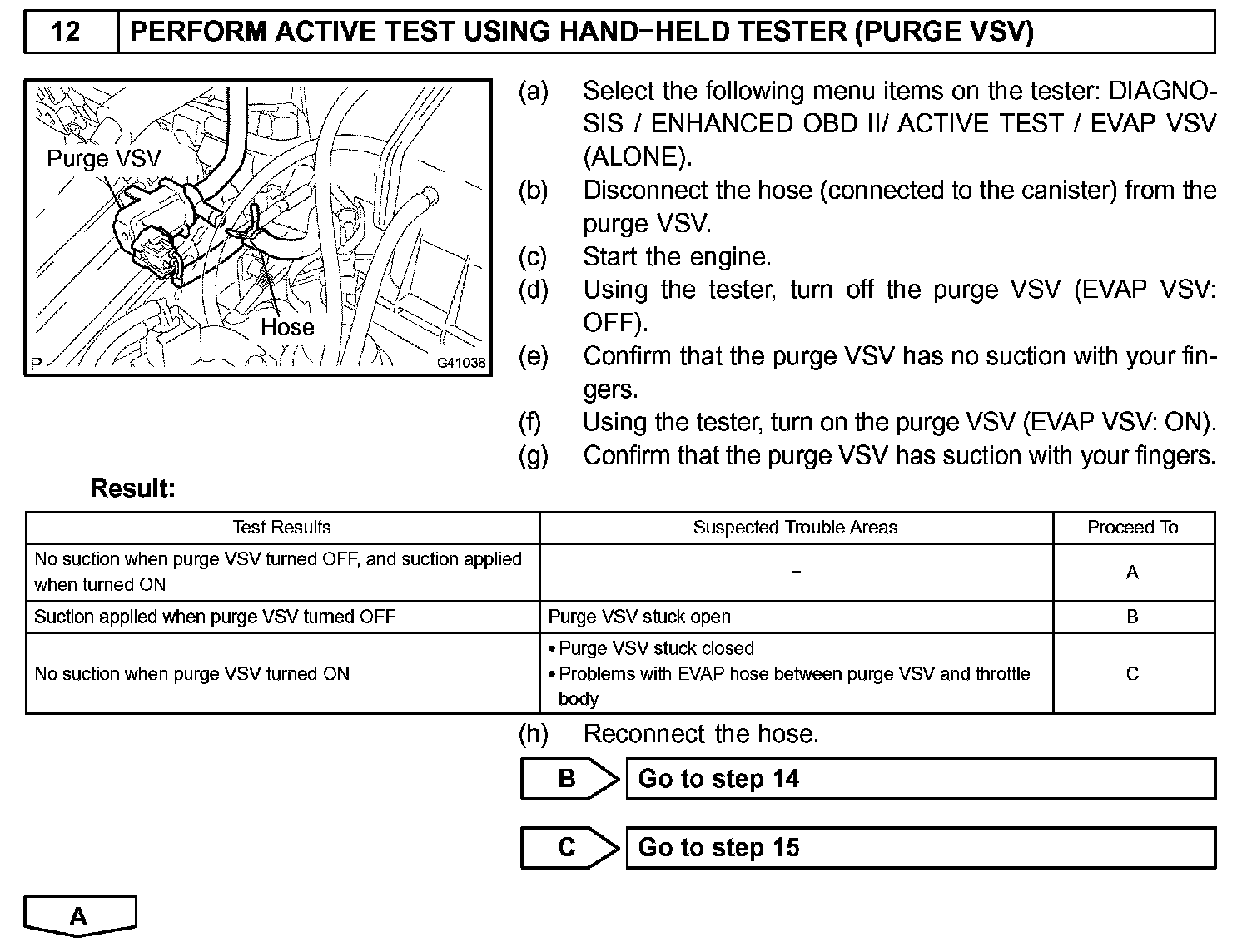 12 PERFORM ACTIVE TEST USING HAND−HELD TESTER (PURGE VSV)

Purge VSV
Hose
P
G41038

(a) Select the following menu items on the tester: DIAGNOSIS / ENHANCED OBD II/ ACTIVE TEST / EVAP VSV (ALONE).
(b) Disconnect the hose (connected to the canister) from the purge VSV.
(c) Start the engine.
(d) Using the tester, turn off the purge VSV (EVAP VSV: OFF).
(e) Confirm that the purge VSV has no suction with your fingers.
(f) Using the tester, turn on the purge VSV (EVAP VSV: ON).
(g) Confirm that the purge VSV has suction with your fingers.

Result:

| Test Results | Suspected Trouble Areas | Proceed To |
|---|---|---|
| No suction when purge VSV turned OFF, and suction applied when turned ON | − | A |
| Suction applied when purge VSV turned OFF | Purge VSV stuck open | B |
| No suction when purge VSV turned ON | • Purge VSV stuck closed • Problems with EVAP hose between purge VSV and throttle body | C |

(h) Reconnect the hose.

B Go to step 14

C Go to step 15

A