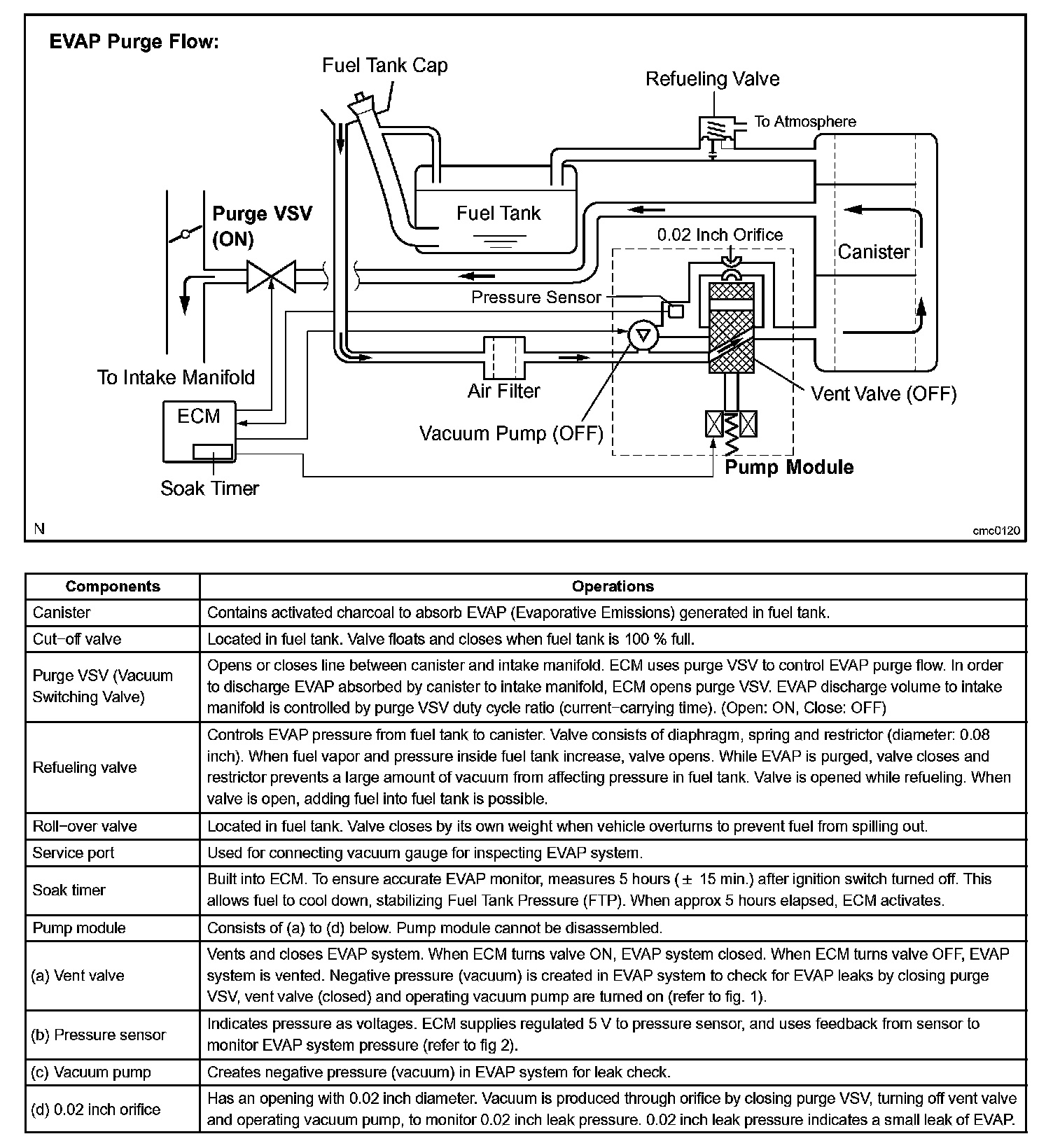 EVAP Purge Flow:

Fuel Tank Cap

Refueling Valve

To Atmosphere

Purge VSV (ON)

Fuel Tank

0.02 Inch Orifice

Canister

Pressure Sensor

To Intake Manifold

Air Filter

Vent Valve (OFF)

ECM

Vacuum Pump (OFF)

Pump Module

Soak Timer

N

cmc0120

| Components | Operations |
|---|---|
| Canister | Contains activated charcoal to absorb EVAP (Evaporative Emissions) generated in fuel tank. |
| Cut−off valve | Located in fuel tank. Valve floats and closes when fuel tank is 100 % full. |
| Purge VSV (Vacuum Switching Valve) | Opens or closes line between canister and intake manifold. ECM uses purge VSV to control EVAP purge flow. In order to discharge EVAP absorbed by canister to intake manifold, ECM opens purge VSV. EVAP discharge volume to intake manifold is controlled by purge VSV duty cycle ratio (current−carrying time). (Open: ON, Close: OFF) |
| Refueling valve | Controls EVAP pressure from fuel tank to canister. Valve consists of diaphragm, spring and restrictor (diameter: 0.08 inch). When fuel vapor and pressure inside fuel tank increase, valve opens. While EVAP is purged, valve closes and restrictor prevents a large amount of vacuum from affecting pressure in fuel tank. Valve is opened while refueling. When valve is open, adding fuel into fuel tank is possible. |
| Roll−over valve | Located in fuel tank. Valve closes by its own weight when vehicle overturns to prevent fuel from spilling out. |
| Service port | Used for connecting vacuum gauge for inspecting EVAP system. |
| Soak timer | Built into ECM. To ensure accurate EVAP monitor, measures 5 hours (± 15 min.) after ignition switch turned off. This allows fuel to cool down, stabilizing Fuel Tank Pressure (FTP). When approx 5 hours elapsed, ECM activates. |
| Pump module | Consists of (a) to (d) below. Pump module cannot be disassembled. |
| (a) Vent valve | Vents and closes EVAP system. When ECM turns valve ON, EVAP system closed. When ECM turns valve OFF, EVAP system is vented. Negative pressure (vacuum) is created in EVAP system to check for EVAP leaks by closing purge VSV, vent valve (closed) and operating vacuum pump are turned on (refer to fig. 1). |
| (b) Pressure sensor | Indicates pressure as voltages. ECM supplies regulated 5 V to pressure sensor, and uses feedback from sensor to monitor EVAP system pressure (refer to fig 2). |
| (c) Vacuum pump | Creates negative pressure (vacuum) in EVAP system for leak check. |
| (d) 0.02 inch orifice | Has an opening with 0.02 inch diameter. Vacuum is produced through orifice by closing purge VSV, turning off vent valve and operating vacuum pump, to monitor 0.02 inch leak pressure. 0.02 inch leak pressure indicates a small leak of EVAP. |