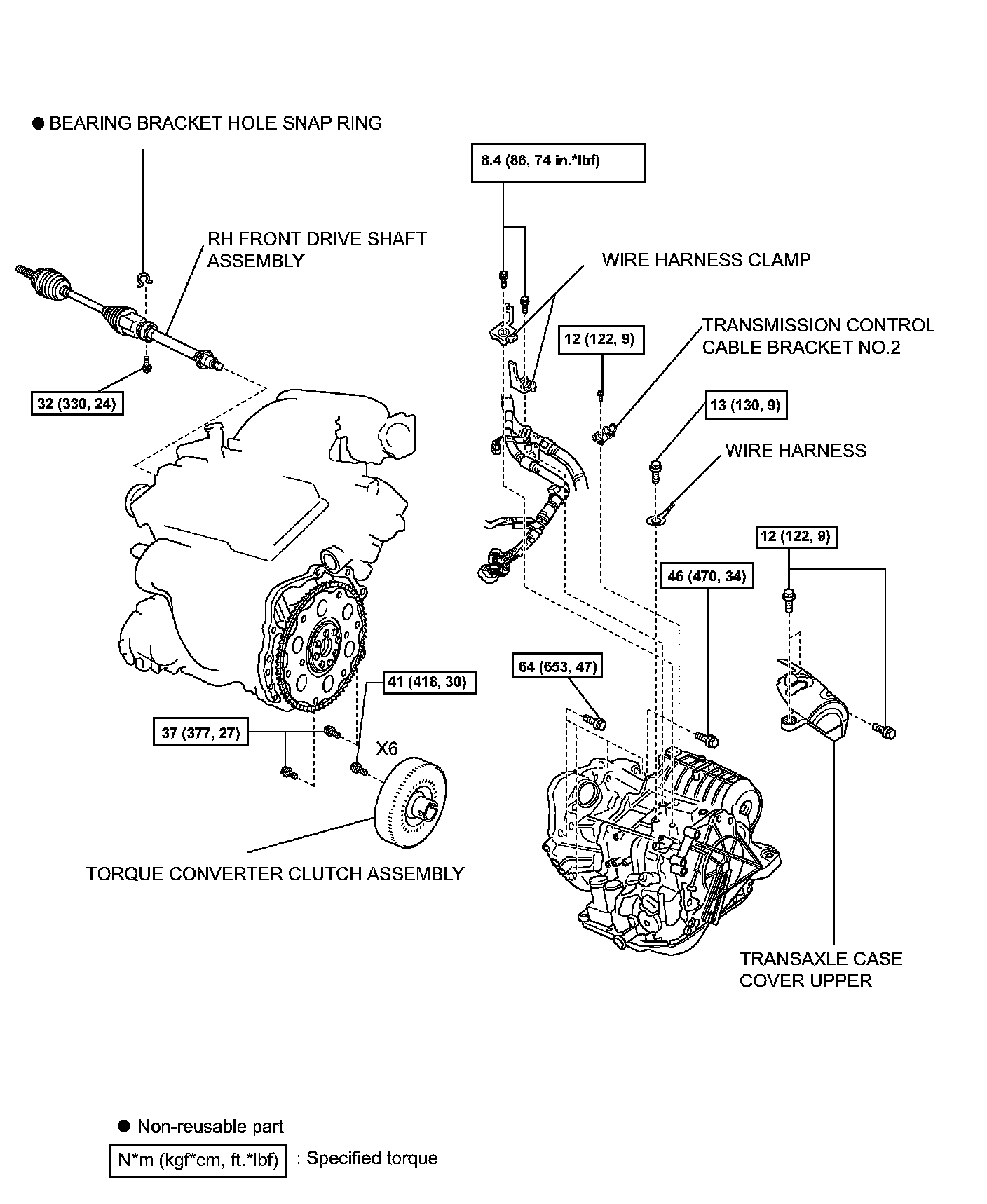 ● BEARING BRACKET HOLE SNAP RING

8.4 (86, 74 in.*lbf)

RH FRONT DRIVE SHAFT ASSEMBLY

WIRE HARNESS CLAMP

12 (122, 9)

TRANSMISSION CONTROL CABLE BRACKET NO.2

32 (330, 24)

13 (130, 9)

WIRE HARNESS

12 (122, 9)

46 (470, 34)

64 (653, 47)

41 (418, 30)

37 (377, 27)

X6

TORQUE CONVERTER CLUTCH ASSEMBLY

TRANSAXLE CASE COVER UPPER

● Non-reusable part

N*m (kgf*cm, ft.*lbf) : Specified torque