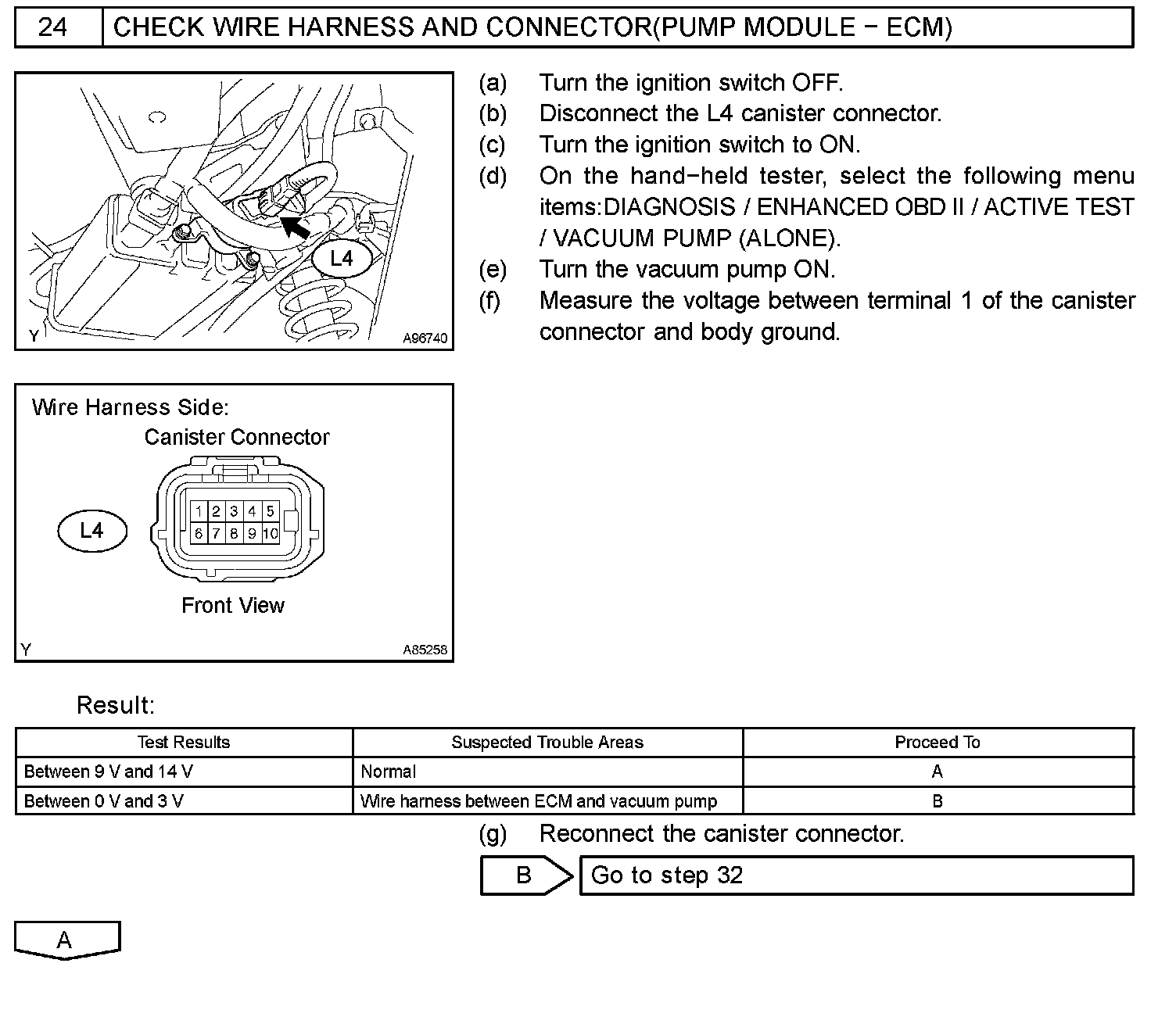 24 CHECK WIRE HARNESS AND CONNECTOR(PUMP MODULE − ECM)

L4
Y A96740

(a) Turn the ignition switch OFF.
(b) Disconnect the L4 canister connector.
(c) Turn the ignition switch to ON.
(d) On the hand−held tester, select the following menu items:DIAGNOSIS / ENHANCED OBD II / ACTIVE TEST / VACUUM PUMP (ALONE).
(e) Turn the vacuum pump ON.
(f) Measure the voltage between terminal 1 of the canister connector and body ground.

Wire Harness Side:
Canister Connector
L4
1 2 3 4 5
6 7 8 9 10
Front View
Y A85258

Result:

| Test Results | Suspected Trouble Areas | Proceed To |
|---|---|---|
| Between 9 V and 14 V | Normal | A |
| Between 0 V and 3 V | Wire harness between ECM and vacuum pump | B |

(g) Reconnect the canister connector.

B Go to step 32

A