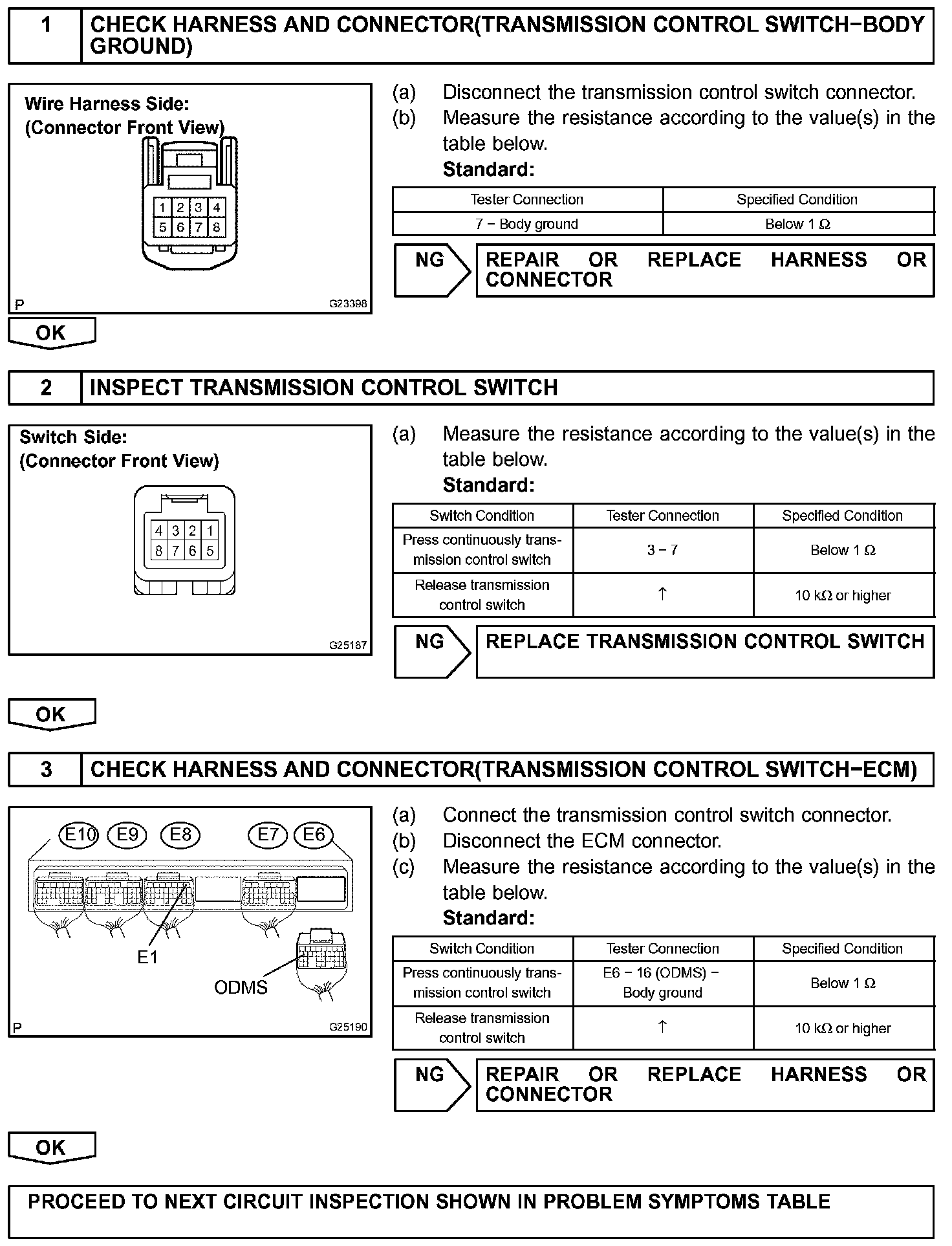 1 CHECK HARNESS AND CONNECTOR(TRANSMISSION CONTROL SWITCH−BODY GROUND)

Wire Harness Side:
(Connector Front View)

1 2 3 4
5 6 7 8

P G23398

(a) Disconnect the transmission control switch connector.
(b) Measure the resistance according to the value(s) in the table below.
Standard:

| Tester Connection | Specified Condition |
|---|---|
| 7 − Body ground | Below 1 Ω |

NG REPAIR OR REPLACE HARNESS OR CONNECTOR

OK

2 INSPECT TRANSMISSION CONTROL SWITCH

Switch Side:
(Connector Front View)

4 3 2 1
8 7 6 5

G25187

(a) Measure the resistance according to the value(s) in the table below.
Standard:

| Switch Condition | Tester Connection | Specified Condition |
|---|---|---|
| Press continuously transmission control switch | 3 − 7 | Below 1 Ω |
| Release transmission control switch | ↑ | 10 kΩ or higher |

NG REPLACE TRANSMISSION CONTROL SWITCH

OK

3 CHECK HARNESS AND CONNECTOR(TRANSMISSION CONTROL SWITCH−ECM)

E10 E9 E8 E7 E6
E1
ODMS

P G25190

(a) Connect the transmission control switch connector.
(b) Disconnect the ECM connector.
(c) Measure the resistance according to the value(s) in the table below.
Standard:

| Switch Condition | Tester Connection | Specified Condition |
|---|---|---|
| Press continuously transmission control switch | E6 − 16 (ODMS) − Body ground | Below 1 Ω |
| Release transmission control switch | ↑ | 10 kΩ or higher |

NG REPAIR OR REPLACE HARNESS OR CONNECTOR

OK

PROCEED TO NEXT CIRCUIT INSPECTION SHOWN IN PROBLEM SYMPTOMS TABLE