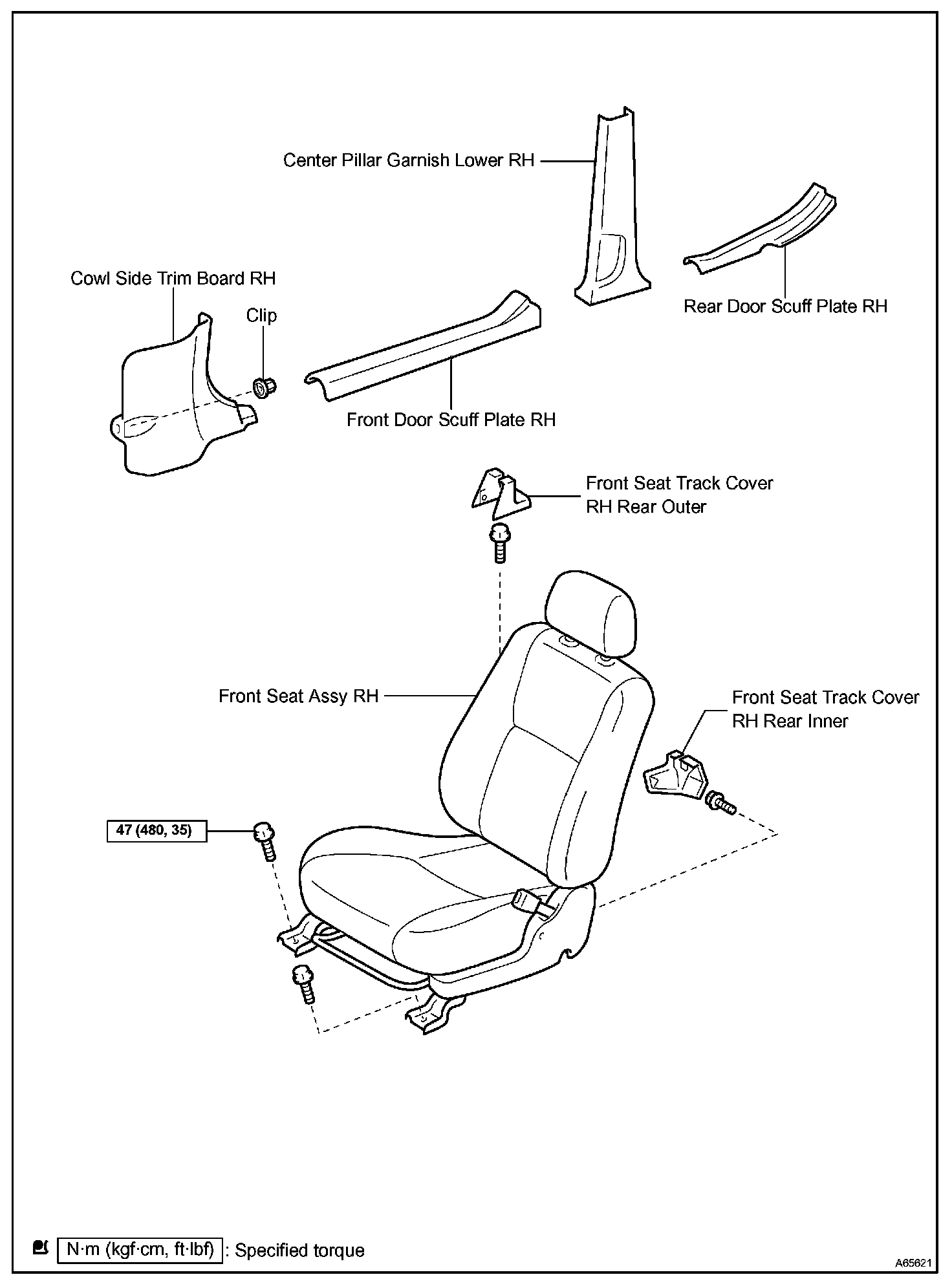 Center Pillar Garnish Lower RH

Cowl Side Trim Board RH

Clip

Rear Door Scuff Plate RH

Front Door Scuff Plate RH

Front Seat Track Cover RH Rear Outer

Front Seat Assy RH

Front Seat Track Cover RH Rear Inner

47 (480, 35)

N·m (kgf·cm, ft·lbf) : Specified torque

A65621