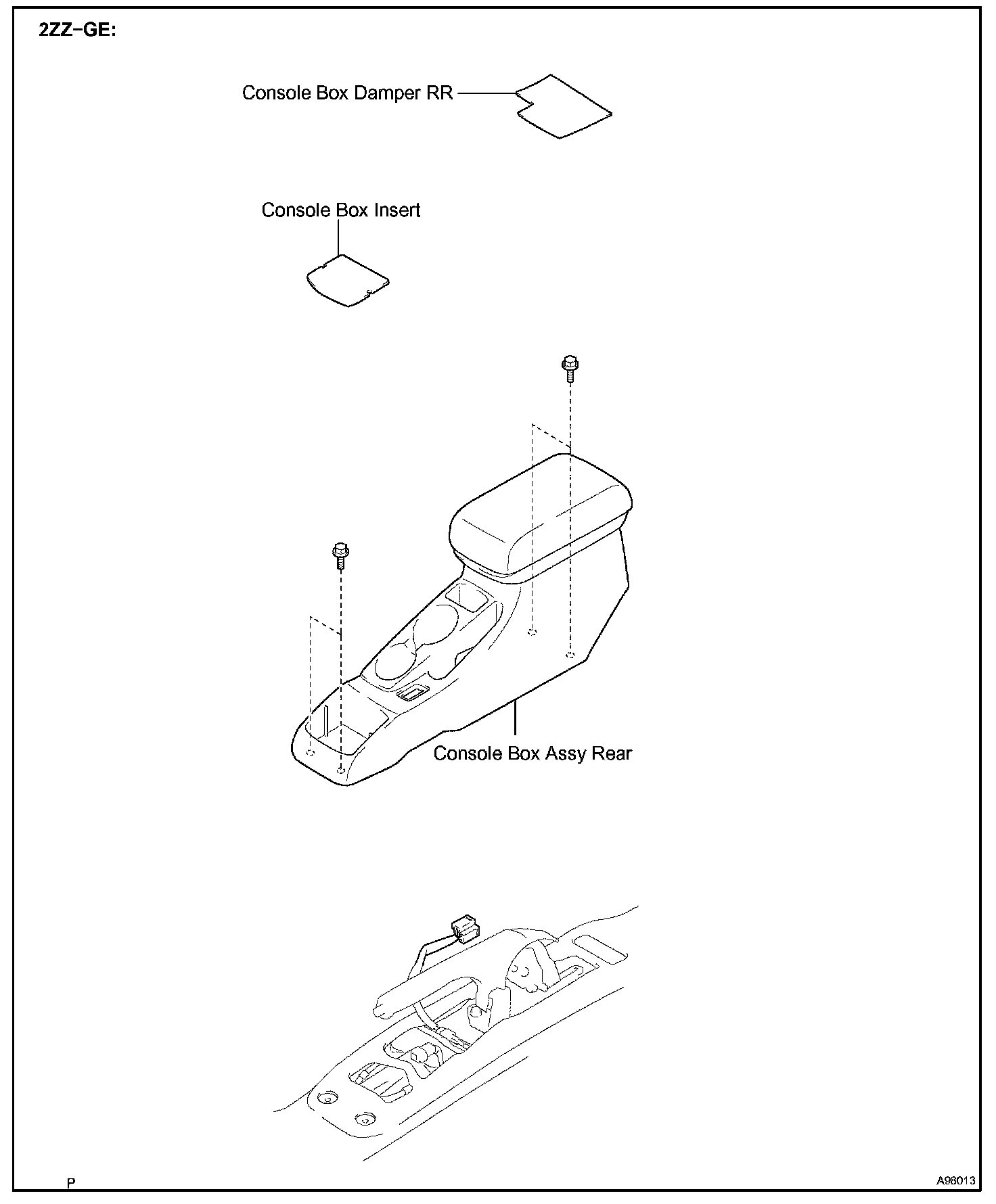 2ZZ–GE:

Console Box Damper RR

Console Box Insert

Console Box Assy Rear

P

A98013