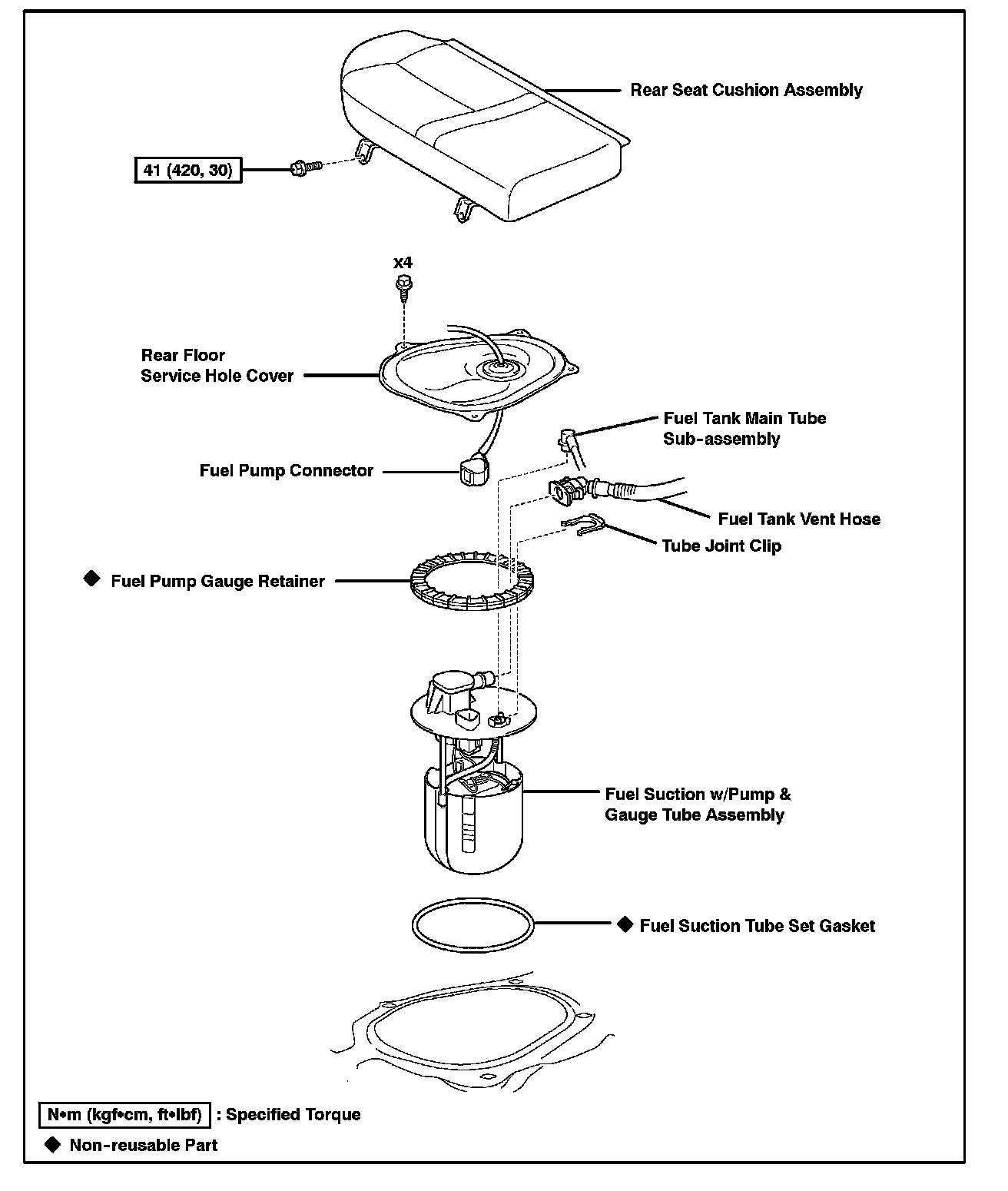 Rear Seat Cushion Assembly

41 (420, 30)

x4

Rear Floor Service Hole Cover

Fuel Tank Main Tube Sub-assembly

Fuel Pump Connector

Fuel Tank Vent Hose

Tube Joint Clip

◆ Fuel Pump Gauge Retainer

Fuel Suction w/Pump & Gauge Tube Assembly

◆ Fuel Suction Tube Set Gasket

N•m (kgf•cm, ft•lbf) : Specified Torque

◆ Non-reusable Part