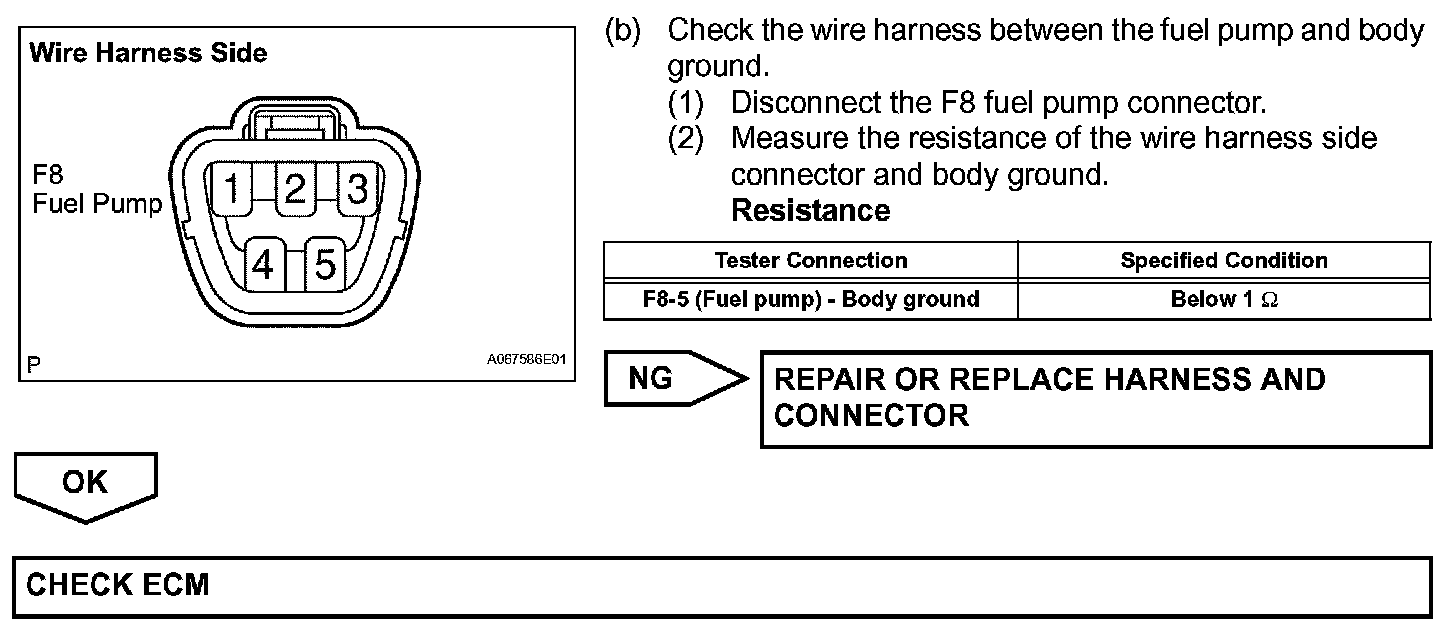 Wire Harness Side

F8
Fuel Pump

1 2 3
4 5

P

A067586E01

(b) Check the wire harness between the fuel pump and body ground.
(1) Disconnect the F8 fuel pump connector.
(2) Measure the resistance of the wire harness side connector and body ground.
Resistance

| Tester Connection | Specified Condition |
|---|---|
| F8-5 (Fuel pump) - Body ground | Below 1 $\Omega$ |

NG

REPAIR OR REPLACE HARNESS AND CONNECTOR

OK

CHECK ECM