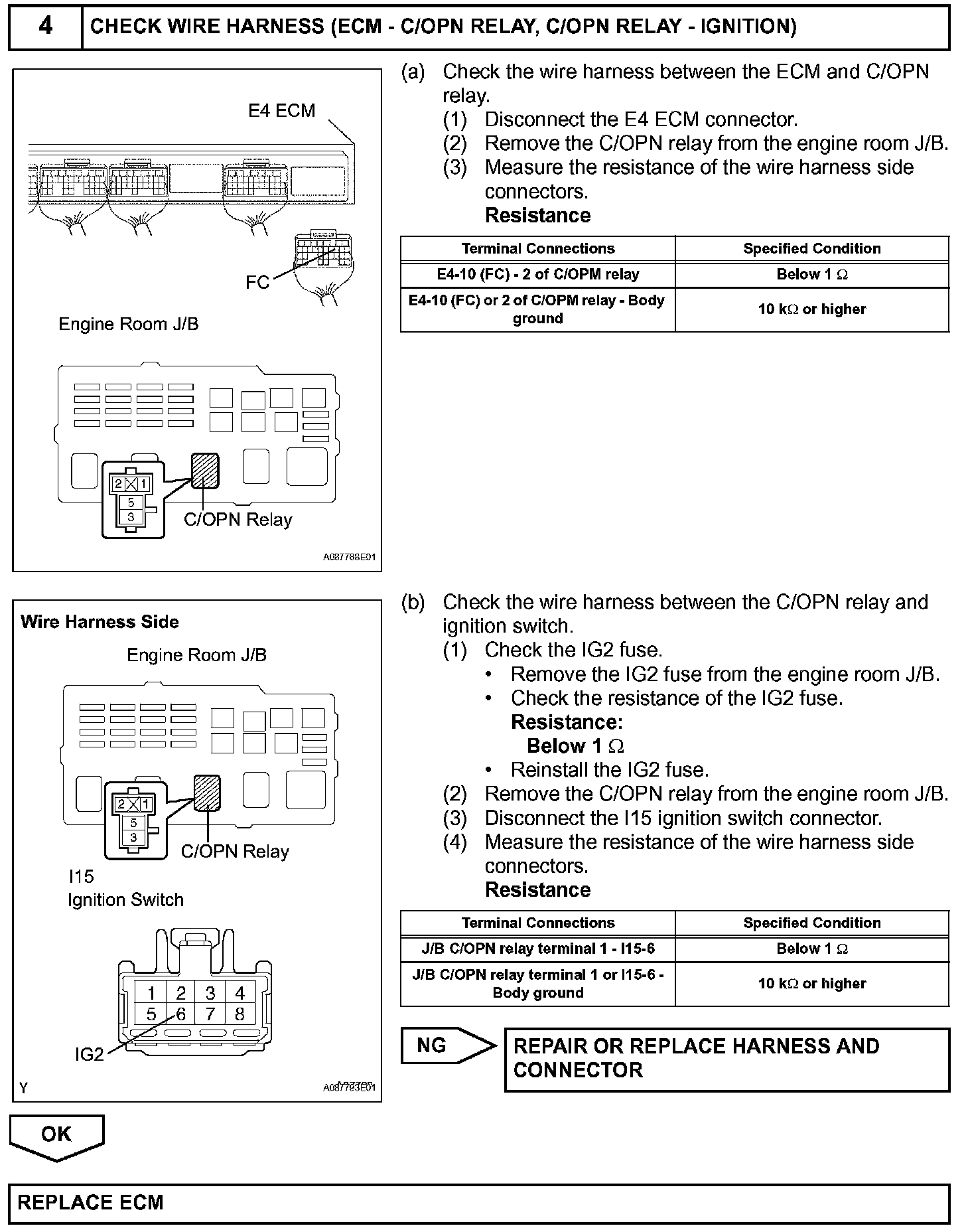 4 CHECK WIRE HARNESS (ECM - C/OPN RELAY, C/OPN RELAY - IGNITION)

E4 ECM

FC

Engine Room J/B

2 1
5
3

C/OPN Relay

A087768E01

(a) Check the wire harness between the ECM and C/OPN relay.
(1) Disconnect the E4 ECM connector.
(2) Remove the C/OPN relay from the engine room J/B.
(3) Measure the resistance of the wire harness side connectors.
Resistance

| Terminal Connections | Specified Condition |
|---|---|
| E4-10 (FC) - 2 of C/OPM relay | Below 1 $\Omega$ |
| E4-10 (FC) or 2 of C/OPM relay - Body ground | 10 k$\Omega$ or higher |

Wire Harness Side

Engine Room J/B

2 1
5
3

C/OPN Relay

I15
Ignition Switch

1 2 3 4
5 6 7 8

IG2

Y

A087793E01

(b) Check the wire harness between the C/OPN relay and ignition switch.
(1) Check the IG2 fuse.
• Remove the IG2 fuse from the engine room J/B.
• Check the resistance of the IG2 fuse.
Resistance:
Below 1 $\Omega$
• Reinstall the IG2 fuse.
(2) Remove the C/OPN relay from the engine room J/B.
(3) Disconnect the I15 ignition switch connector.
(4) Measure the resistance of the wire harness side connectors.
Resistance

| Terminal Connections | Specified Condition |
|---|---|
| J/B C/OPN relay terminal 1 - I15-6 | Below 1 $\Omega$ |
| J/B C/OPN relay terminal 1 or I15-6 - Body ground | 10 k$\Omega$ or higher |

NG

REPAIR OR REPLACE HARNESS AND CONNECTOR

OK

REPLACE ECM