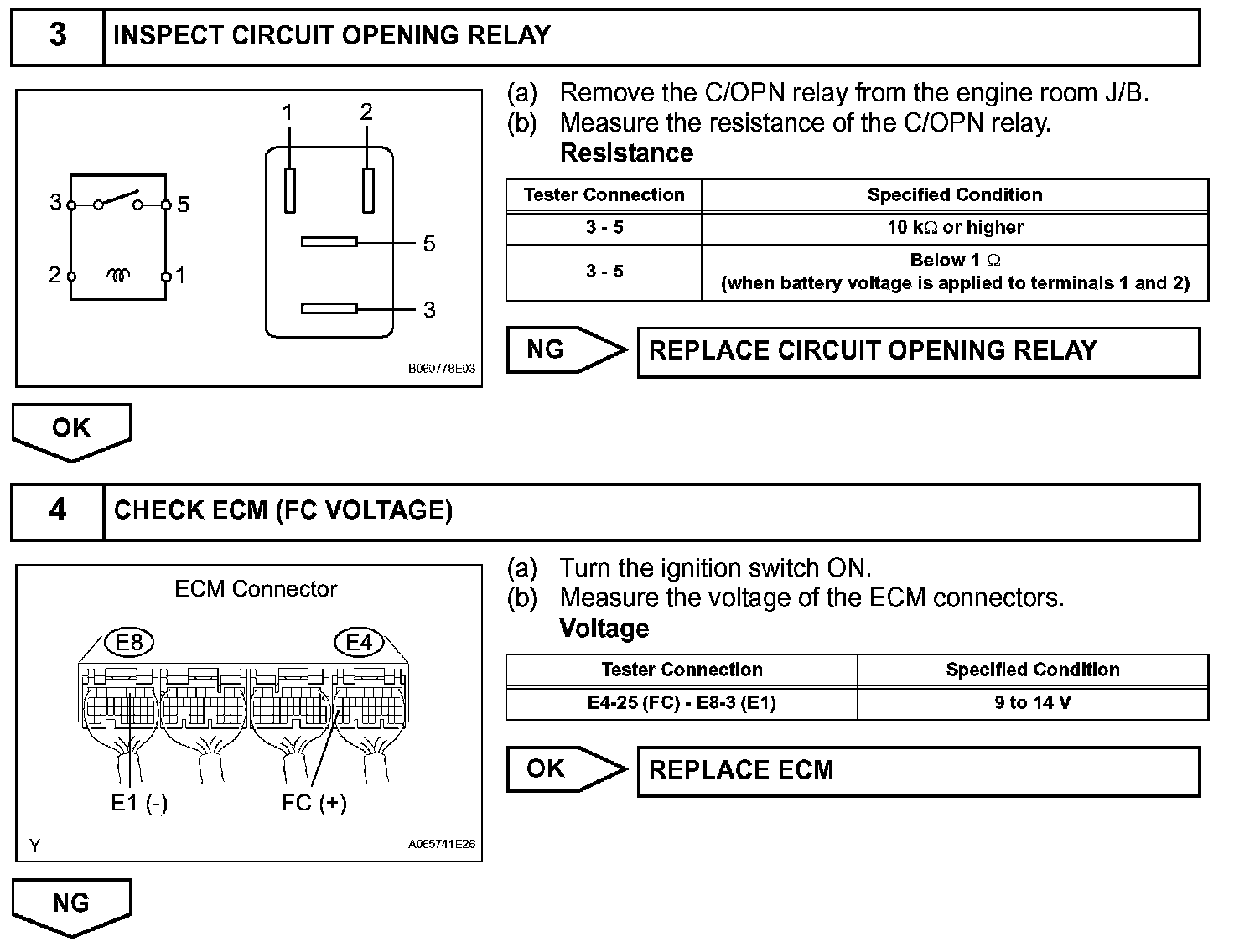 3 INSPECT CIRCUIT OPENING RELAY

3 5
2 1
1 2
5
3
B060778E03

(a) Remove the C/OPN relay from the engine room J/B.
(b) Measure the resistance of the C/OPN relay.
Resistance

| Tester Connection | Specified Condition |
|---|---|
| 3 - 5 | 10 k$\Omega$ or higher |
| 3 - 5 | Below 1 $\Omega$ (when battery voltage is applied to terminals 1 and 2) |

NG REPLACE CIRCUIT OPENING RELAY

OK

4 CHECK ECM (FC VOLTAGE)

ECM Connector
E8 E4
E1 (-) FC (+)
Y A065741E26

(a) Turn the ignition switch ON.
(b) Measure the voltage of the ECM connectors.
Voltage

| Tester Connection | Specified Condition |
|---|---|
| E4-25 (FC) - E8-3 (E1) | 9 to 14 V |

OK REPLACE ECM

NG