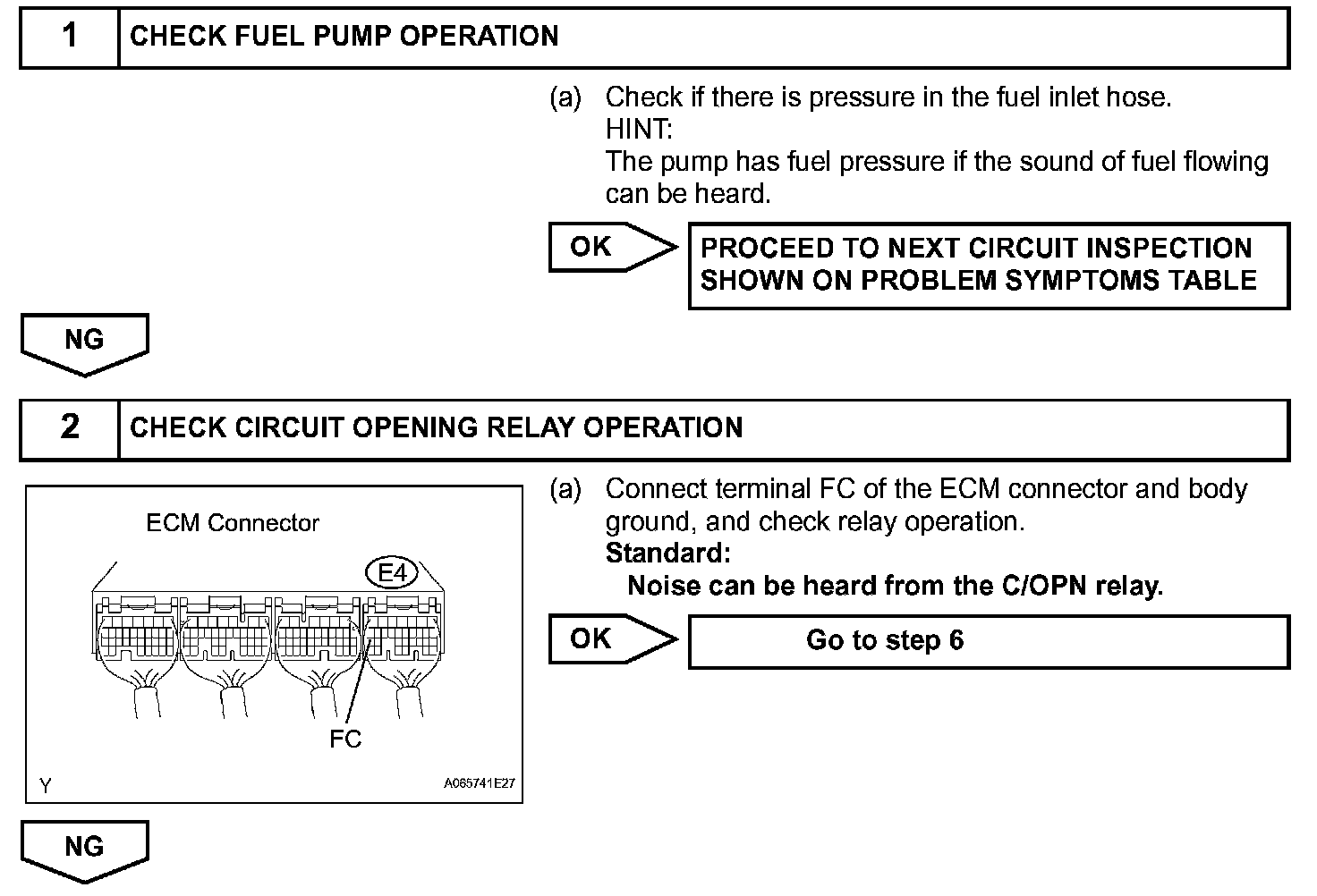 1 CHECK FUEL PUMP OPERATION

(a) Check if there is pressure in the fuel inlet hose.
HINT:
The pump has fuel pressure if the sound of fuel flowing can be heard.

OK

PROCEED TO NEXT CIRCUIT INSPECTION SHOWN ON PROBLEM SYMPTOMS TABLE

NG

2 CHECK CIRCUIT OPENING RELAY OPERATION

ECM Connector

E4

FC

Y

A065741E27

(a) Connect terminal FC of the ECM connector and body ground, and check relay operation.
Standard:
Noise can be heard from the C/OPN relay.

OK

Go to step 6

NG