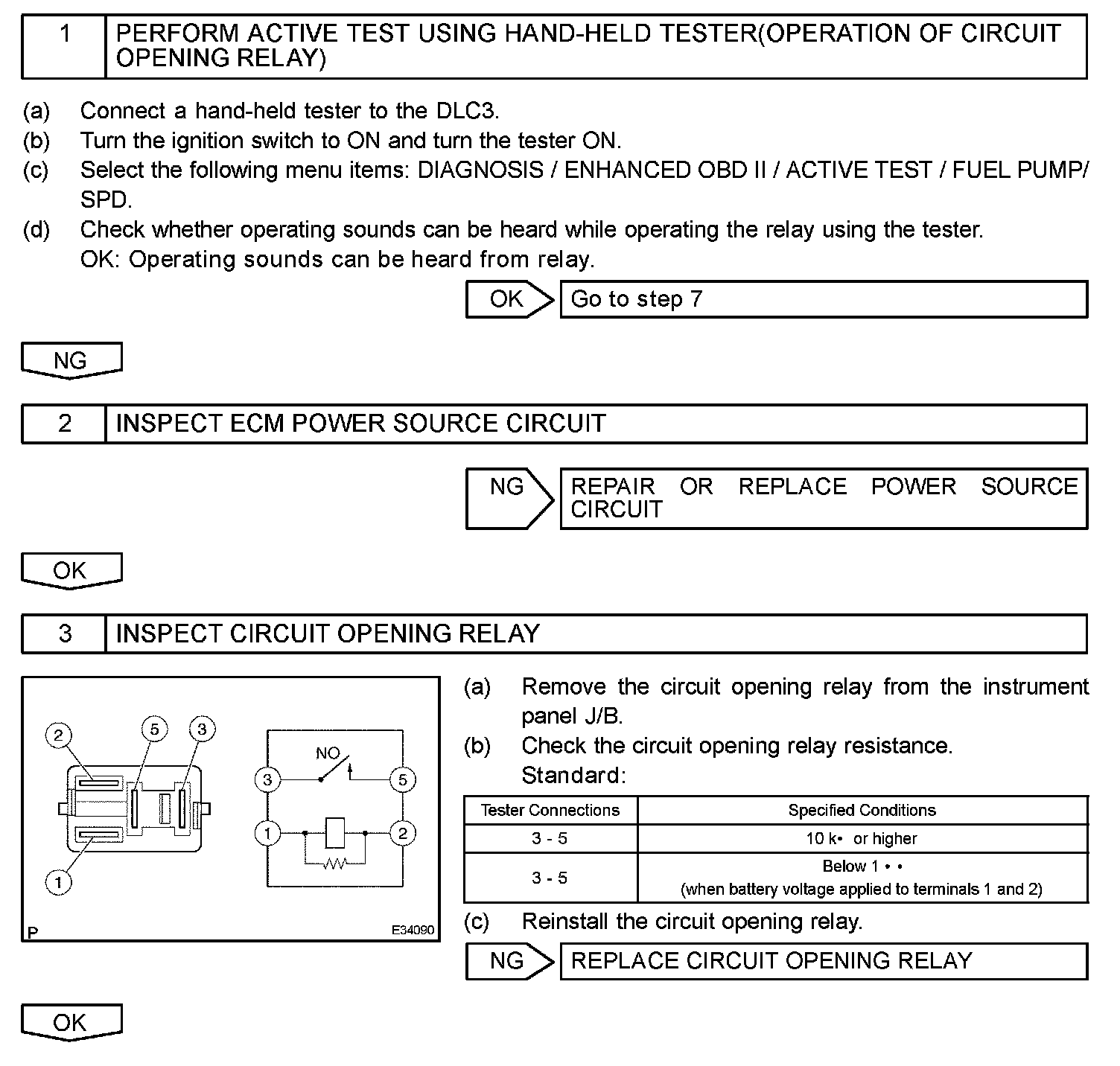 1 PERFORM ACTIVE TEST USING HAND-HELD TESTER(OPERATION OF CIRCUIT OPENING RELAY)

(a) Connect a hand-held tester to the DLC3.
(b) Turn the ignition switch to ON and turn the tester ON.
(c) Select the following menu items: DIAGNOSIS / ENHANCED OBD II / ACTIVE TEST / FUEL PUMP/ SPD.
(d) Check whether operating sounds can be heard while operating the relay using the tester.
OK: Operating sounds can be heard from relay.

OK Go to step 7

NG

2 INSPECT ECM POWER SOURCE CIRCUIT

NG REPAIR OR REPLACE POWER SOURCE CIRCUIT

OK

3 INSPECT CIRCUIT OPENING RELAY

2 5 3 1
NO 3 5 1 2
P E34090

(a) Remove the circuit opening relay from the instrument panel J/B.
(b) Check the circuit opening relay resistance.
Standard:

| Tester Connections | Specified Conditions |
|---|---|
| 3 - 5 | 10 k• or higher |
| 3 - 5 | Below 1 • • (when battery voltage applied to terminals 1 and 2) |

(c) Reinstall the circuit opening relay.

NG REPLACE CIRCUIT OPENING RELAY

OK