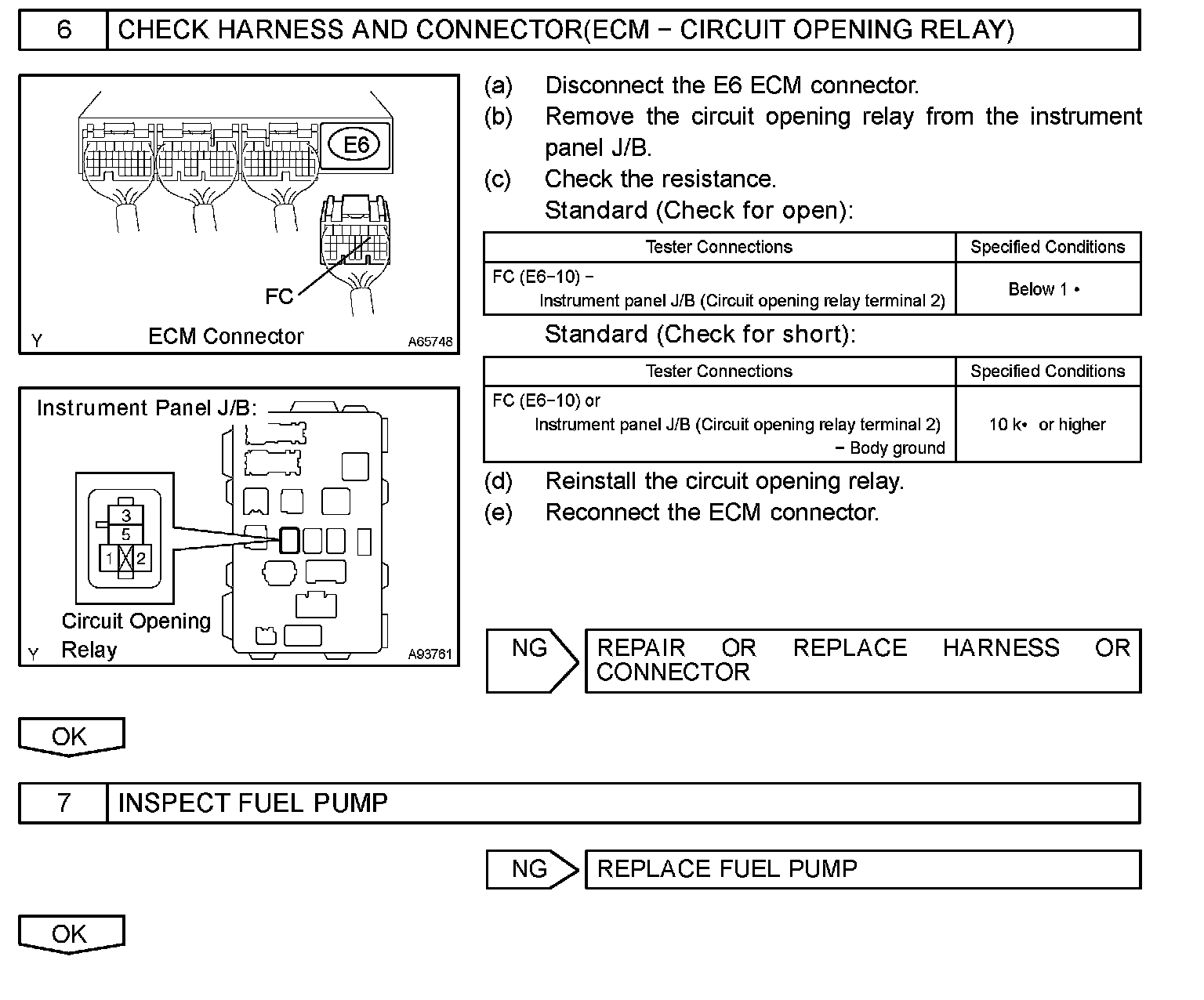 6 CHECK HARNESS AND CONNECTOR(ECM − CIRCUIT OPENING RELAY)

E6

FC

Y ECM Connector A65748

Instrument Panel J/B:

3
5
1 2

Circuit Opening Relay

Y A93761

(a) Disconnect the E6 ECM connector.
(b) Remove the circuit opening relay from the instrument panel J/B.
(c) Check the resistance.
Standard (Check for open):

| Tester Connections | Specified Conditions |
|---|---|
| FC (E6−10) − Instrument panel J/B (Circuit opening relay terminal 2) | Below 1 • |

Standard (Check for short):

| Tester Connections | Specified Conditions |
|---|---|
| FC (E6−10) or Instrument panel J/B (Circuit opening relay terminal 2) − Body ground | 10 k• or higher |

(d) Reinstall the circuit opening relay.
(e) Reconnect the ECM connector.

NG REPAIR OR REPLACE HARNESS OR CONNECTOR

OK

7 INSPECT FUEL PUMP

NG REPLACE FUEL PUMP

OK