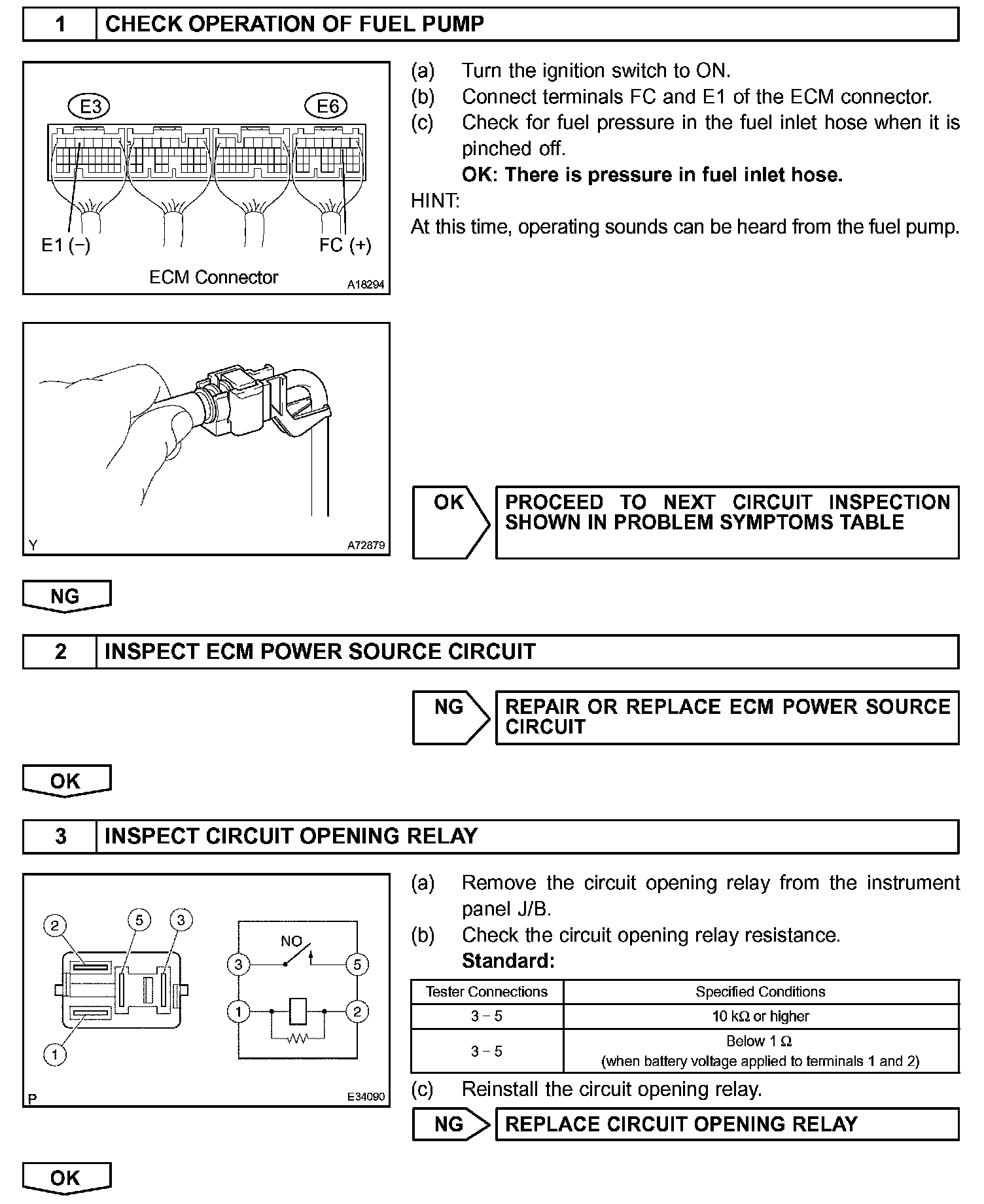 1 CHECK OPERATION OF FUEL PUMP

E3
E6
E1 (−)
FC (+)
ECM Connector
A18294

(a) Turn the ignition switch to ON.
(b) Connect terminals FC and E1 of the ECM connector.
(c) Check for fuel pressure in the fuel inlet hose when it is pinched off.
OK: There is pressure in fuel inlet hose.
HINT:
At this time, operating sounds can be heard from the fuel pump.

Y
A72879

OK
PROCEED TO NEXT CIRCUIT INSPECTION SHOWN IN PROBLEM SYMPTOMS TABLE

NG

2 INSPECT ECM POWER SOURCE CIRCUIT

NG
REPAIR OR REPLACE ECM POWER SOURCE CIRCUIT

OK

3 INSPECT CIRCUIT OPENING RELAY

2
5
3
1
NO
3
5
1
2
P
E34090

(a) Remove the circuit opening relay from the instrument panel J/B.
(b) Check the circuit opening relay resistance.
Standard:

| Tester Connections | Specified Conditions |
|---|---|
| 3 − 5 | 10 kΩ or higher |
| 3 − 5 | Below 1 Ω (when battery voltage applied to terminals 1 and 2) |

(c) Reinstall the circuit opening relay.

NG
REPLACE CIRCUIT OPENING RELAY

OK