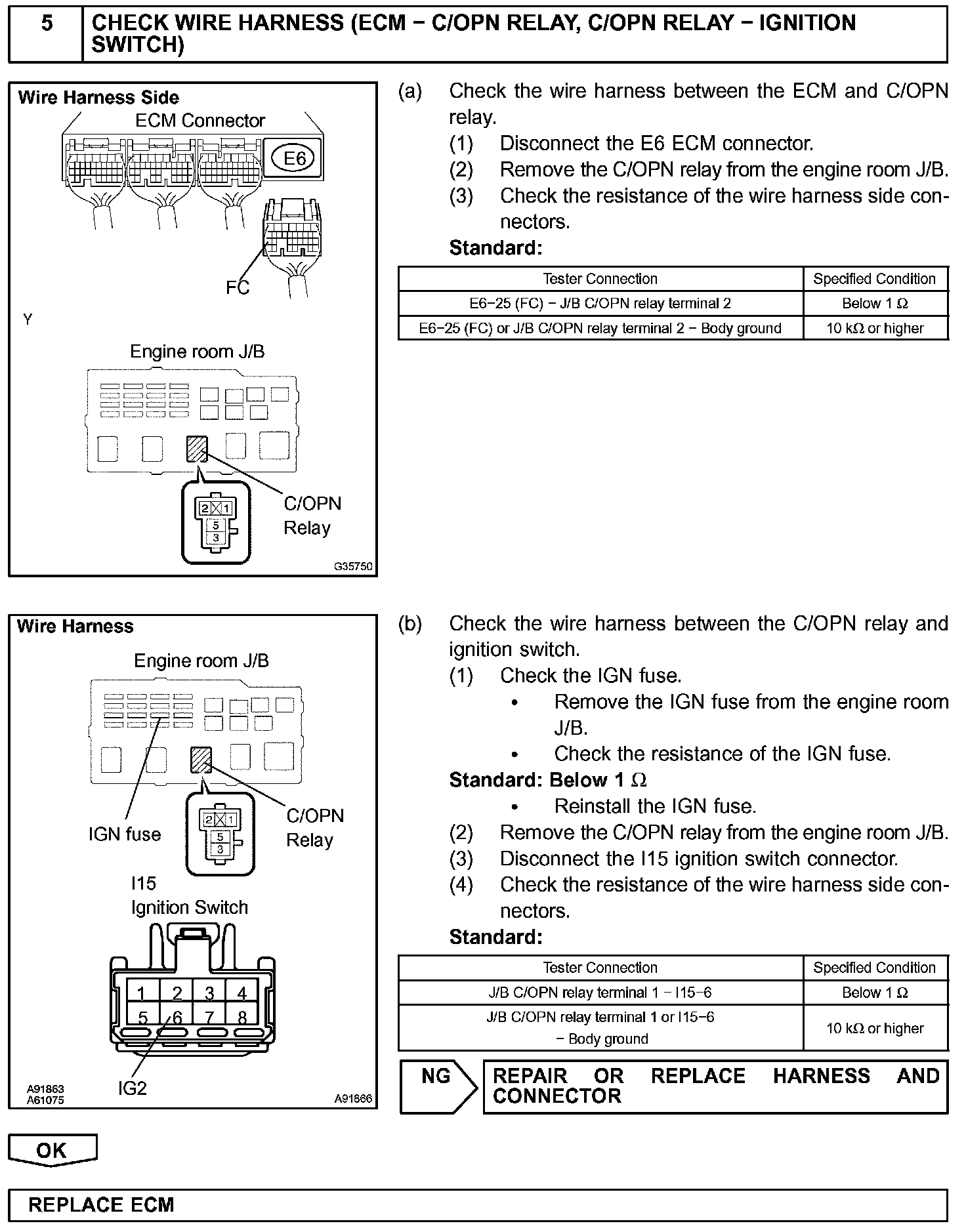 5 CHECK WIRE HARNESS (ECM − C/OPN RELAY, C/OPN RELAY − IGNITION SWITCH)

Wire Harness Side
ECM Connector
E6
FC
Y
Engine room J/B
2 1
5
3
C/OPN Relay
G35750

(a) Check the wire harness between the ECM and C/OPN relay.
(1) Disconnect the E6 ECM connector.
(2) Remove the C/OPN relay from the engine room J/B.
(3) Check the resistance of the wire harness side connectors.
Standard:

| Tester Connection | Specified Condition |
|---|---|
| E6−25 (FC) − J/B C/OPN relay terminal 2 | Below 1 Ω |
| E6−25 (FC) or J/B C/OPN relay terminal 2 − Body ground | 10 kΩ or higher |

Wire Harness
Engine room J/B
IGN fuse
2 1
5
3
C/OPN Relay
I15
Ignition Switch
1 2 3 4
5 6 7 8
IG2
A91863
A61075
A91866

(b) Check the wire harness between the C/OPN relay and ignition switch.
(1) Check the IGN fuse.
• Remove the IGN fuse from the engine room J/B.
• Check the resistance of the IGN fuse.
Standard: Below 1 Ω
• Reinstall the IGN fuse.
(2) Remove the C/OPN relay from the engine room J/B.
(3) Disconnect the I15 ignition switch connector.
(4) Check the resistance of the wire harness side connectors.
Standard:

| Tester Connection | Specified Condition |
|---|---|
| J/B C/OPN relay terminal 1 − I15−6 | Below 1 Ω |
| J/B C/OPN relay terminal 1 or I15−6 − Body ground | 10 kΩ or higher |

NG REPAIR OR REPLACE HARNESS AND CONNECTOR

OK

REPLACE ECM