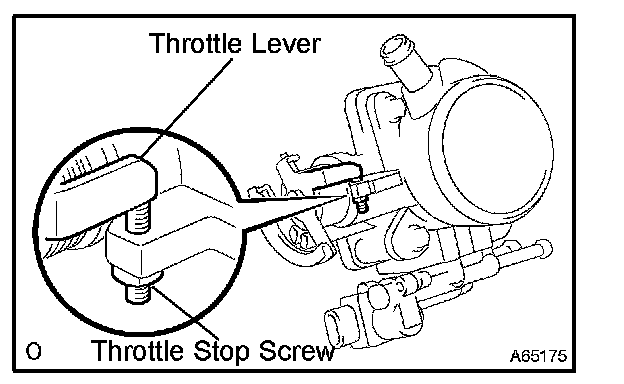 Throttle Lever

O Throttle Stop Screw

A65175