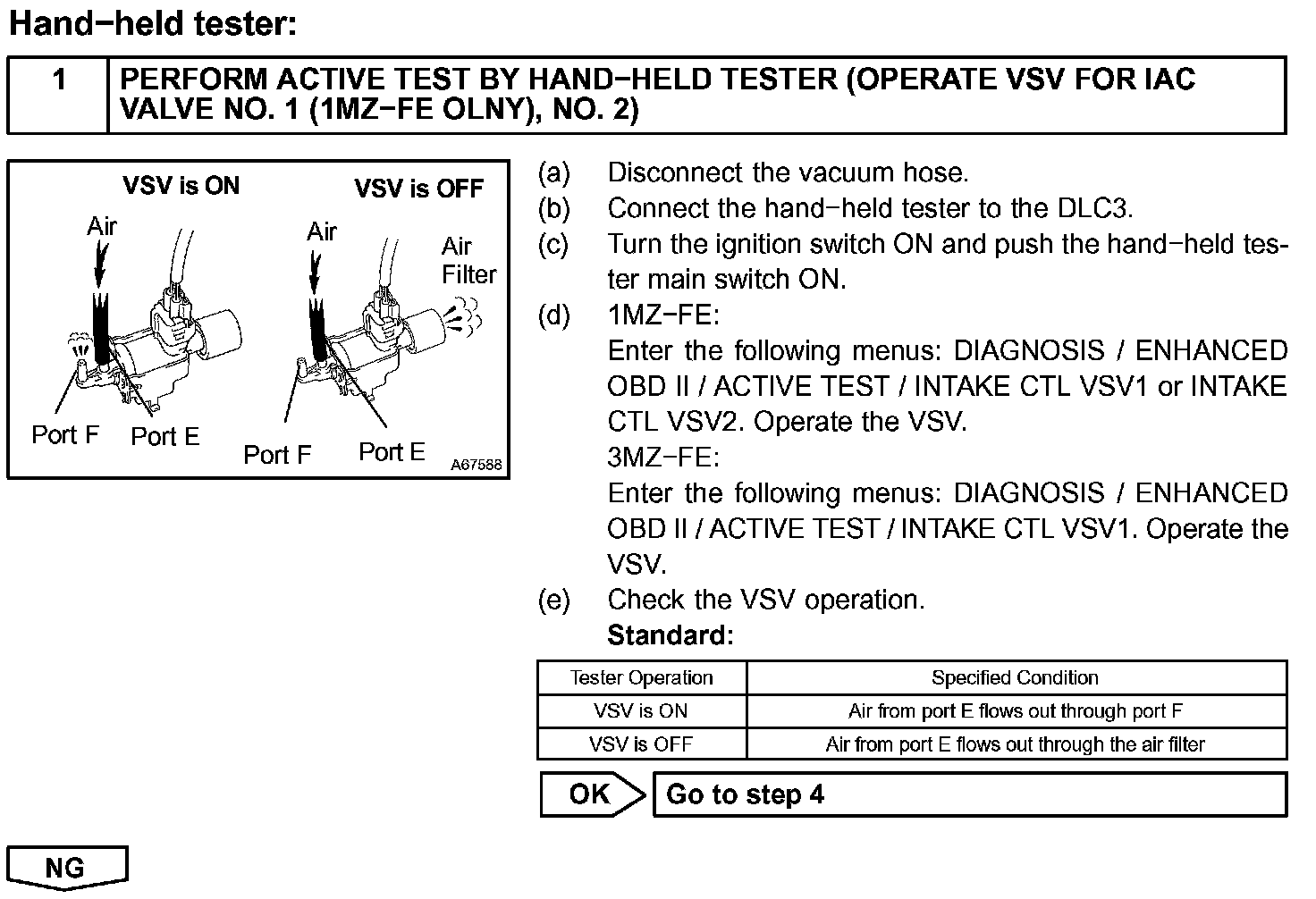 Hand−held tester:

| 1 | PERFORM ACTIVE TEST BY HAND−HELD TESTER (OPERATE VSV FOR IAC VALVE NO. 1 (1MZ−FE OLNY), NO. 2) |
|---|---|

VSV is ON
Air
Port F
Port E

VSV is OFF
Air
Air Filter
Port F
Port E
A67588

(a) Disconnect the vacuum hose.
(b) Connect the hand−held tester to the DLC3.
(c) Turn the ignition switch ON and push the hand−held tester main switch ON.
(d) 1MZ−FE:
Enter the following menus: DIAGNOSIS / ENHANCED OBD II / ACTIVE TEST / INTAKE CTL VSV1 or INTAKE CTL VSV2. Operate the VSV.
3MZ−FE:
Enter the following menus: DIAGNOSIS / ENHANCED OBD II / ACTIVE TEST / INTAKE CTL VSV1. Operate the VSV.
(e) Check the VSV operation.
Standard:

| Tester Operation | Specified Condition |
|---|---|
| VSV is ON | Air from port E flows out through port F |
| VSV is OFF | Air from port E flows out through the air filter |

OK Go to step 4

NG