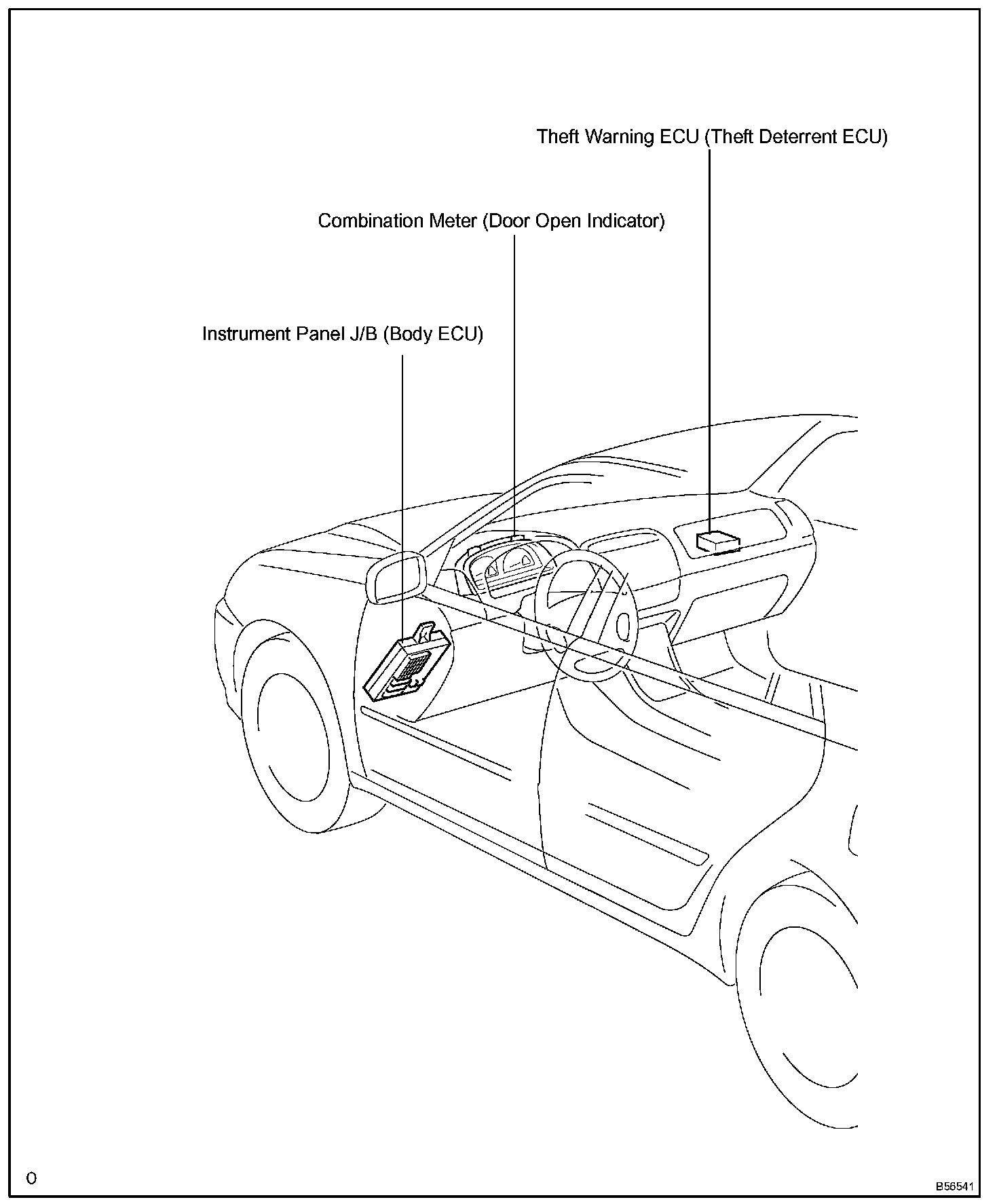 Theft Warning ECU (Theft Deterrent ECU)

Combination Meter (Door Open Indicator)

Instrument Panel J/B (Body ECU)

O

B56541