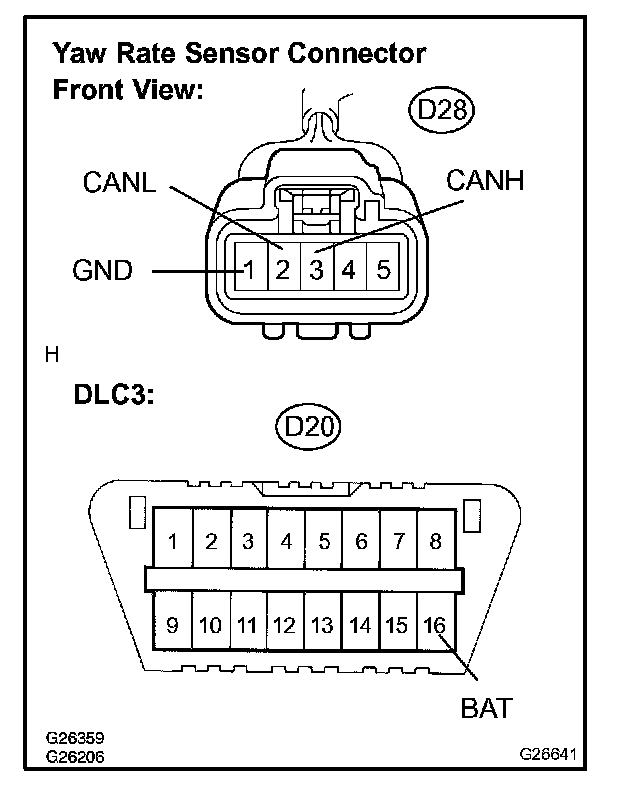 Yaw Rate Sensor Connector
Front View:

D28

CANL
CANH
GND
1 2 3 4 5

H

DLC3:

D20

1 2 3 4 5 6 7 8
9 10 11 12 13 14 15 16

BAT

G26359
G26206
G26641