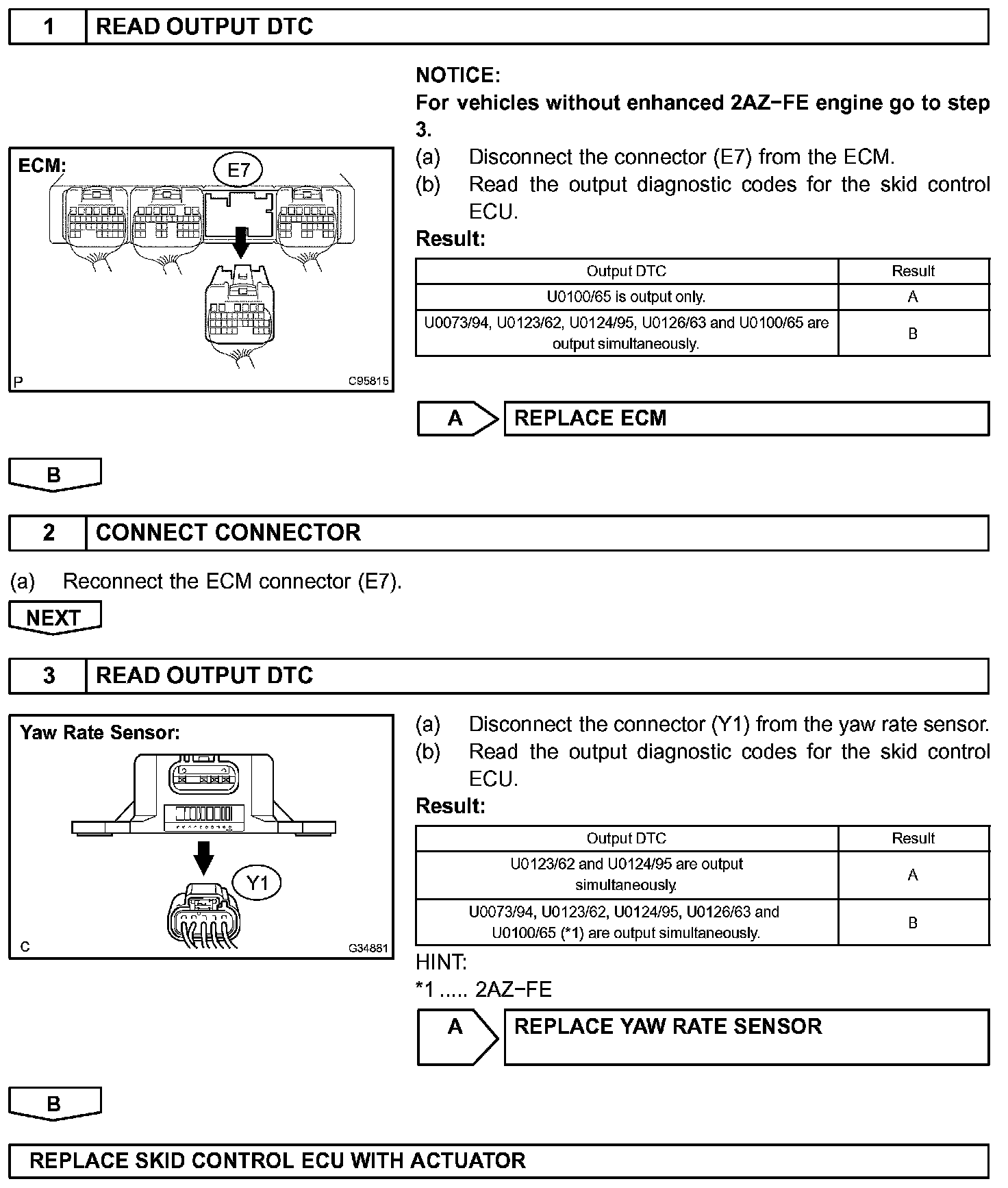 1 READ OUTPUT DTC

ECM:
E7
P C95815

NOTICE:
For vehicles without enhanced 2AZ−FE engine go to step 3.

(a) Disconnect the connector (E7) from the ECM.
(b) Read the output diagnostic codes for the skid control ECU.

Result:

| Output DTC | Result |
|---|---|
| U0100/65 is output only. | A |
| U0073/94, U0123/62, U0124/95, U0126/63 and U0100/65 are output simultaneously. | B |

A REPLACE ECM

B

2 CONNECT CONNECTOR

(a) Reconnect the ECM connector (E7).

NEXT

3 READ OUTPUT DTC

Yaw Rate Sensor:
Y1
C G34881

(a) Disconnect the connector (Y1) from the yaw rate sensor.
(b) Read the output diagnostic codes for the skid control ECU.

Result:

| Output DTC | Result |
|---|---|
| U0123/62 and U0124/95 are output simultaneously. | A |
| U0073/94, U0123/62, U0124/95, U0126/63 and U0100/65 (*1) are output simultaneously. | B |

HINT:
*1 ..... 2AZ−FE

A REPLACE YAW RATE SENSOR

B

REPLACE SKID CONTROL ECU WITH ACTUATOR