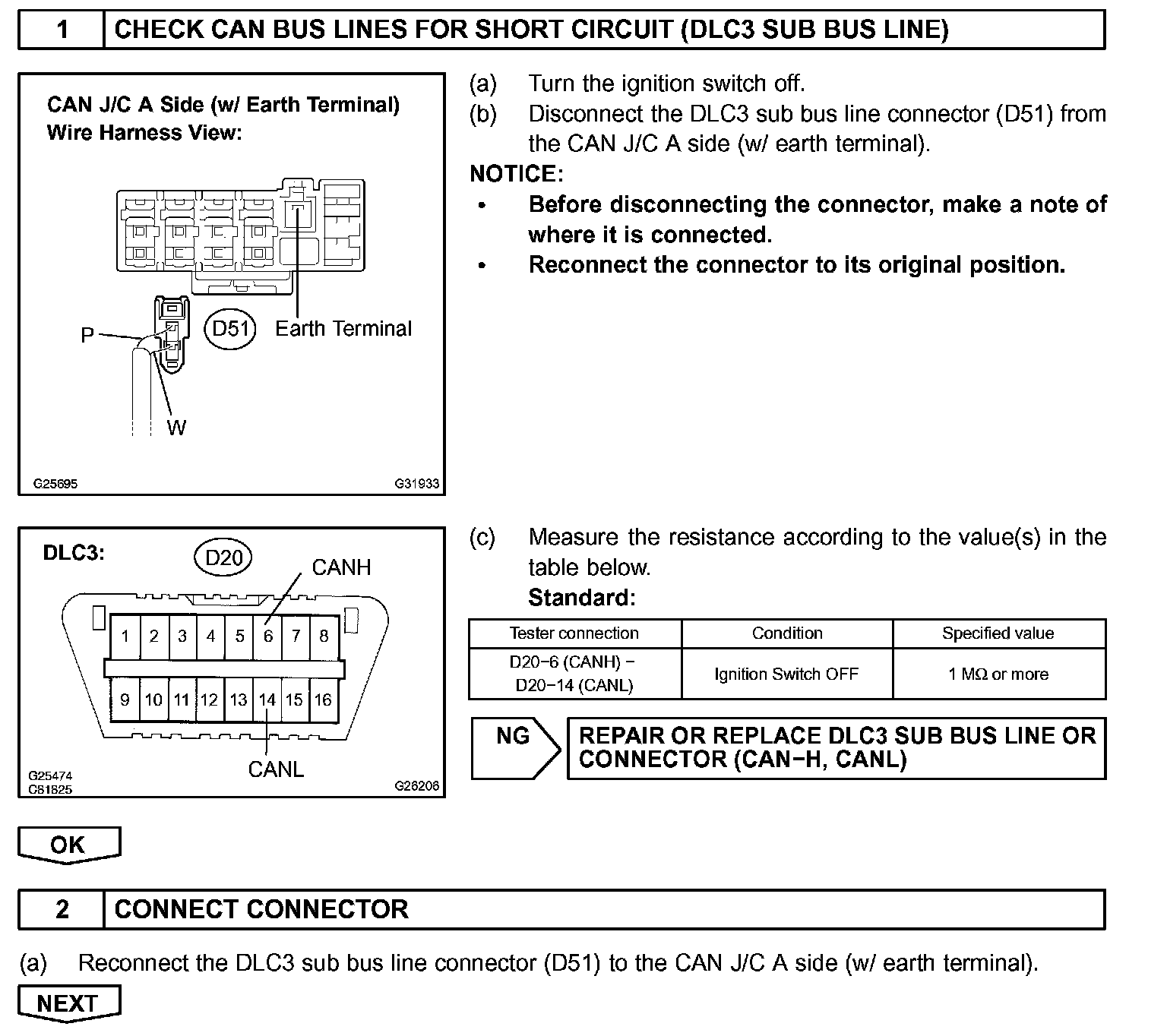 1 CHECK CAN BUS LINES FOR SHORT CIRCUIT (DLC3 SUB BUS LINE)

CAN J/C A Side (w/ Earth Terminal)
Wire Harness View:

P
D51
Earth Terminal
W

G25695
G31933

(a) Turn the ignition switch off.
(b) Disconnect the DLC3 sub bus line connector (D51) from the CAN J/C A side (w/ earth terminal).

NOTICE:
• Before disconnecting the connector, make a note of where it is connected.
• Reconnect the connector to its original position.

DLC3:
D20
CANH
1 2 3 4 5 6 7 8
9 10 11 12 13 14 15 16
CANL
G25474
C81825
G26206

(c) Measure the resistance according to the value(s) in the table below.
Standard:

| Tester connection | Condition | Specified value |
|---|---|---|
| D20−6 (CANH) − D20−14 (CANL) | Ignition Switch OFF | 1 MΩ or more |

NG
REPAIR OR REPLACE DLC3 SUB BUS LINE OR CONNECTOR (CAN−H, CANL)

OK

2 CONNECT CONNECTOR

(a) Reconnect the DLC3 sub bus line connector (D51) to the CAN J/C A side (w/ earth terminal).

NEXT