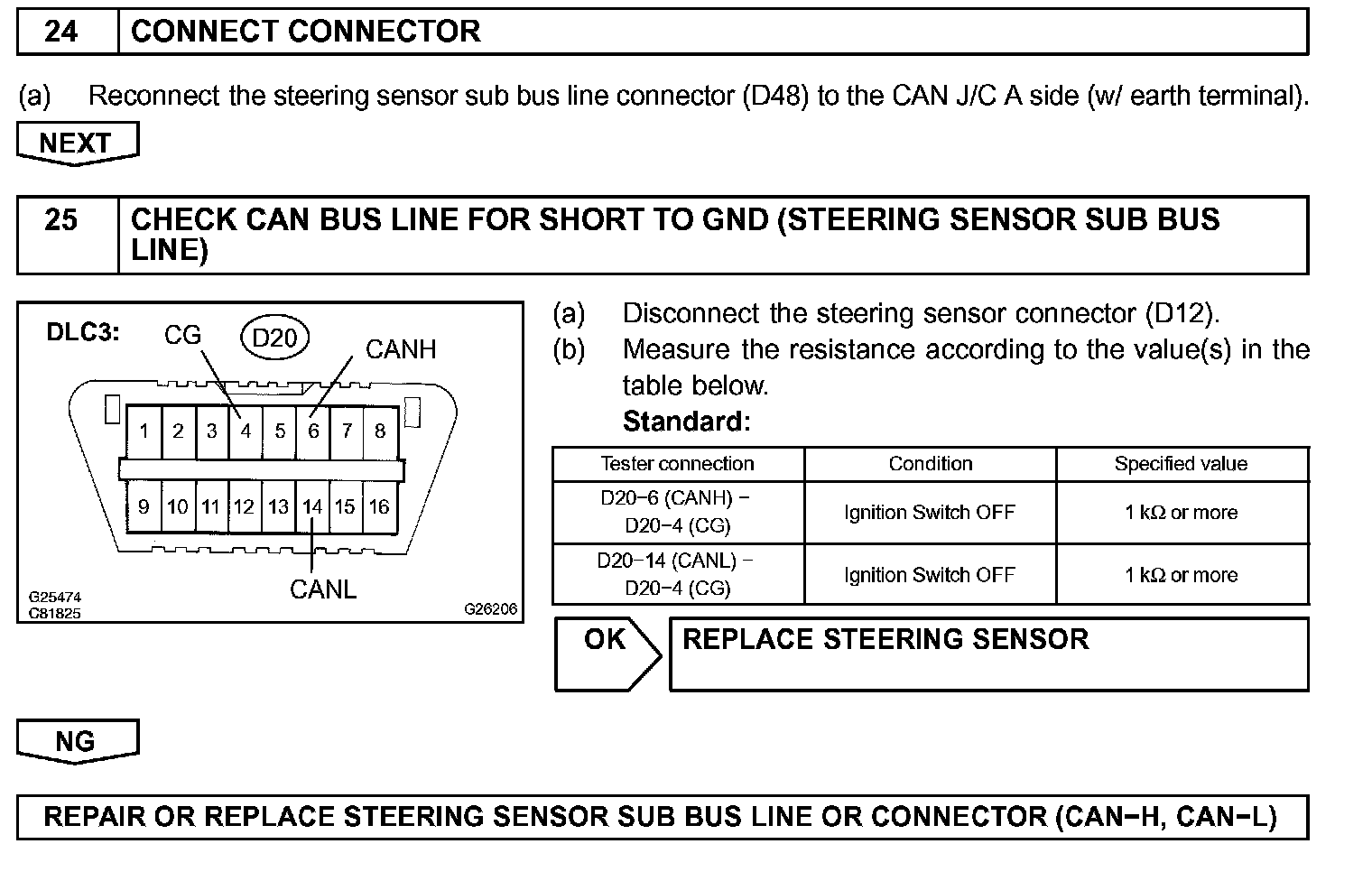 24 CONNECT CONNECTOR

(a) Reconnect the steering sensor sub bus line connector (D48) to the CAN J/C A side (w/ earth terminal).

NEXT

25 CHECK CAN BUS LINE FOR SHORT TO GND (STEERING SENSOR SUB BUS LINE)

DLC3: CG D20 CANH

1 2 3 4 5 6 7 8

9 10 11 12 13 14 15 16

CANL

G25474
C81825
G26206

(a) Disconnect the steering sensor connector (D12).
(b) Measure the resistance according to the value(s) in the table below.
Standard:

| Tester connection | Condition | Specified value |
|---|---|---|
| D20−6 (CANH) − D20−4 (CG) | Ignition Switch OFF | 1 kΩ or more |
| D20−14 (CANL) − D20−4 (CG) | Ignition Switch OFF | 1 kΩ or more |

OK REPLACE STEERING SENSOR

NG

REPAIR OR REPLACE STEERING SENSOR SUB BUS LINE OR CONNECTOR (CAN−H, CAN−L)