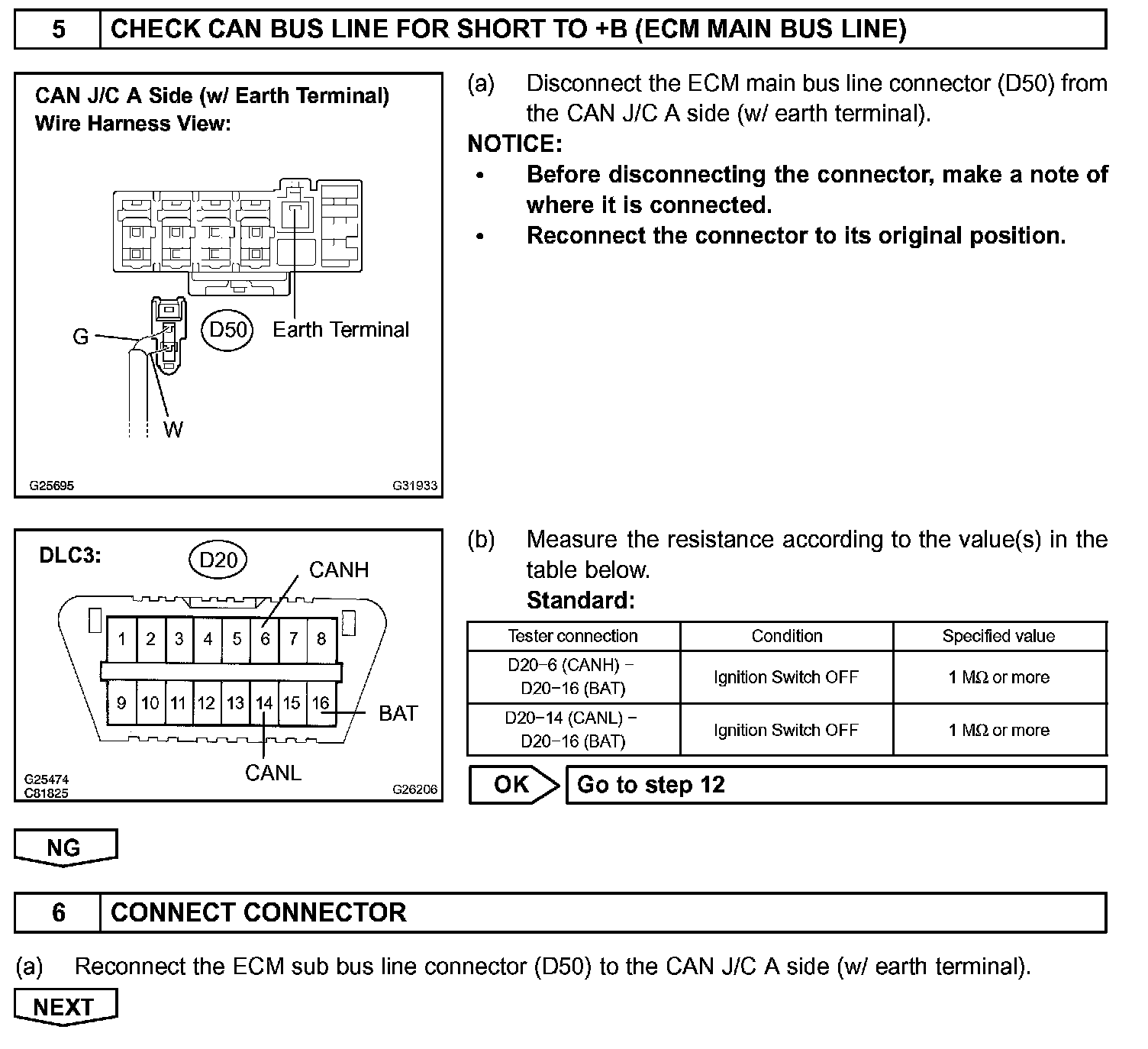 5 CHECK CAN BUS LINE FOR SHORT TO +B (ECM MAIN BUS LINE)

CAN J/C A Side (w/ Earth Terminal)
Wire Harness View:

G
D50
Earth Terminal
W

G25695
G31933

(a) Disconnect the ECM main bus line connector (D50) from the CAN J/C A side (w/ earth terminal).

NOTICE:

• Before disconnecting the connector, make a note of where it is connected.
• Reconnect the connector to its original position.

DLC3:
D20
CANH
1 2 3 4 5 6 7 8
9 10 11 12 13 14 15 16
BAT
CANL

G25474
C81825
G26206

(b) Measure the resistance according to the value(s) in the table below.

Standard:

| Tester connection | Condition | Specified value |
|---|---|---|
| D20–6 (CANH) – D20–16 (BAT) | Ignition Switch OFF | 1 MΩ or more |
| D20–14 (CANL) – D20–16 (BAT) | Ignition Switch OFF | 1 MΩ or more |

OK Go to step 12

NG

6 CONNECT CONNECTOR

(a) Reconnect the ECM sub bus line connector (D50) to the CAN J/C A side (w/ earth terminal).

NEXT