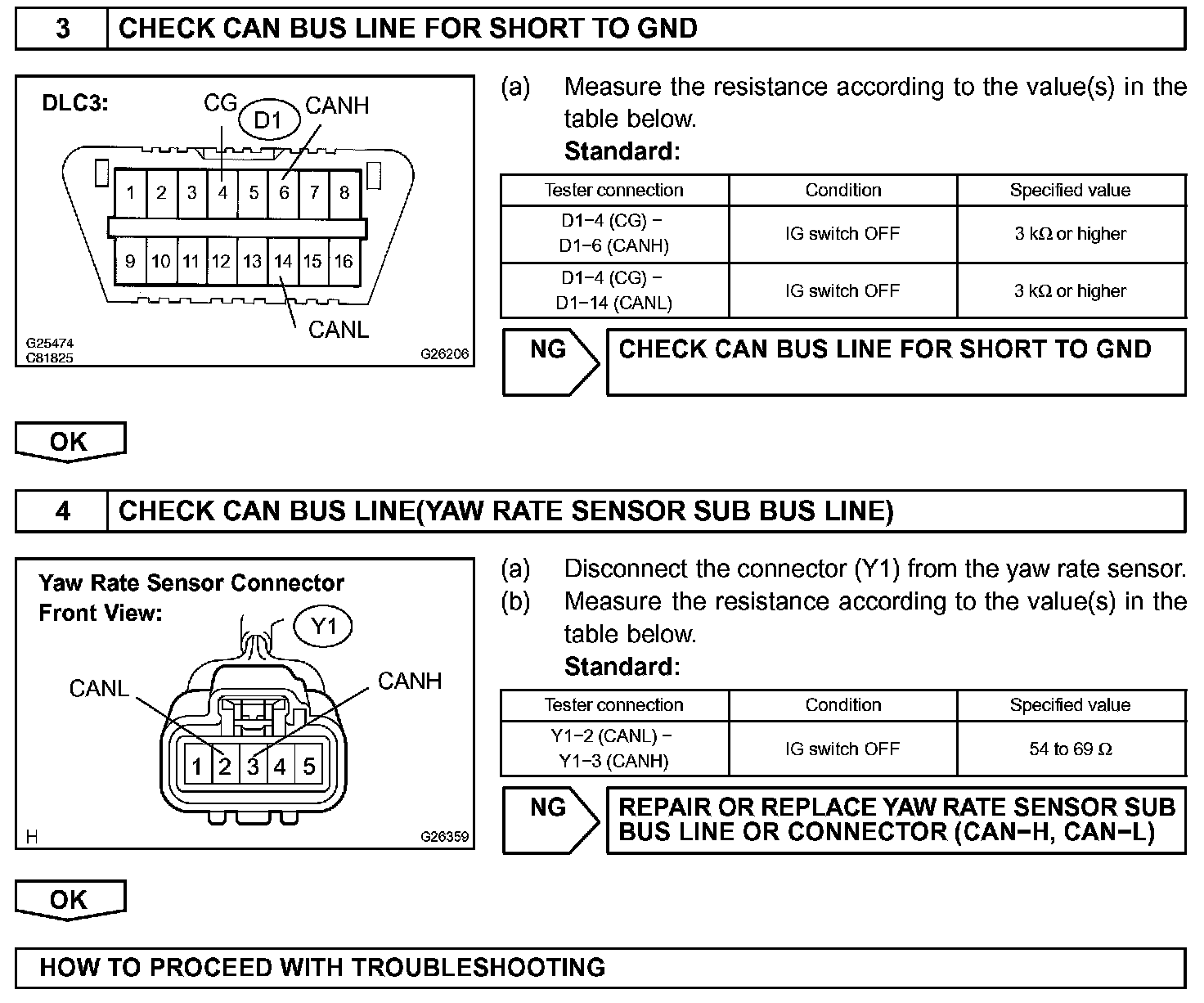 3 CHECK CAN BUS LINE FOR SHORT TO GND

DLC3:
CG
D1
CANH
1 2 3 4 5 6 7 8
9 10 11 12 13 14 15 16
CANL
G25474
C81825
G26206

(a) Measure the resistance according to the value(s) in the table below.

Standard:

| Tester connection | Condition | Specified value |
|---|---|---|
| D1−4 (CG) − D1−6 (CANH) | IG switch OFF | 3 kΩ or higher |
| D1−4 (CG) − D1−14 (CANL) | IG switch OFF | 3 kΩ or higher |

NG CHECK CAN BUS LINE FOR SHORT TO GND

OK

4 CHECK CAN BUS LINE(YAW RATE SENSOR SUB BUS LINE)

Yaw Rate Sensor Connector
Front View:
Y1
CANL
CANH
1 2 3 4 5
H
G26359

(a) Disconnect the connector (Y1) from the yaw rate sensor.
(b) Measure the resistance according to the value(s) in the table below.

Standard:

| Tester connection | Condition | Specified value |
|---|---|---|
| Y1−2 (CANL) − Y1−3 (CANH) | IG switch OFF | 54 to 69 Ω |

NG REPAIR OR REPLACE YAW RATE SENSOR SUB BUS LINE OR CONNECTOR (CAN−H, CAN−L)

OK

HOW TO PROCEED WITH TROUBLESHOOTING