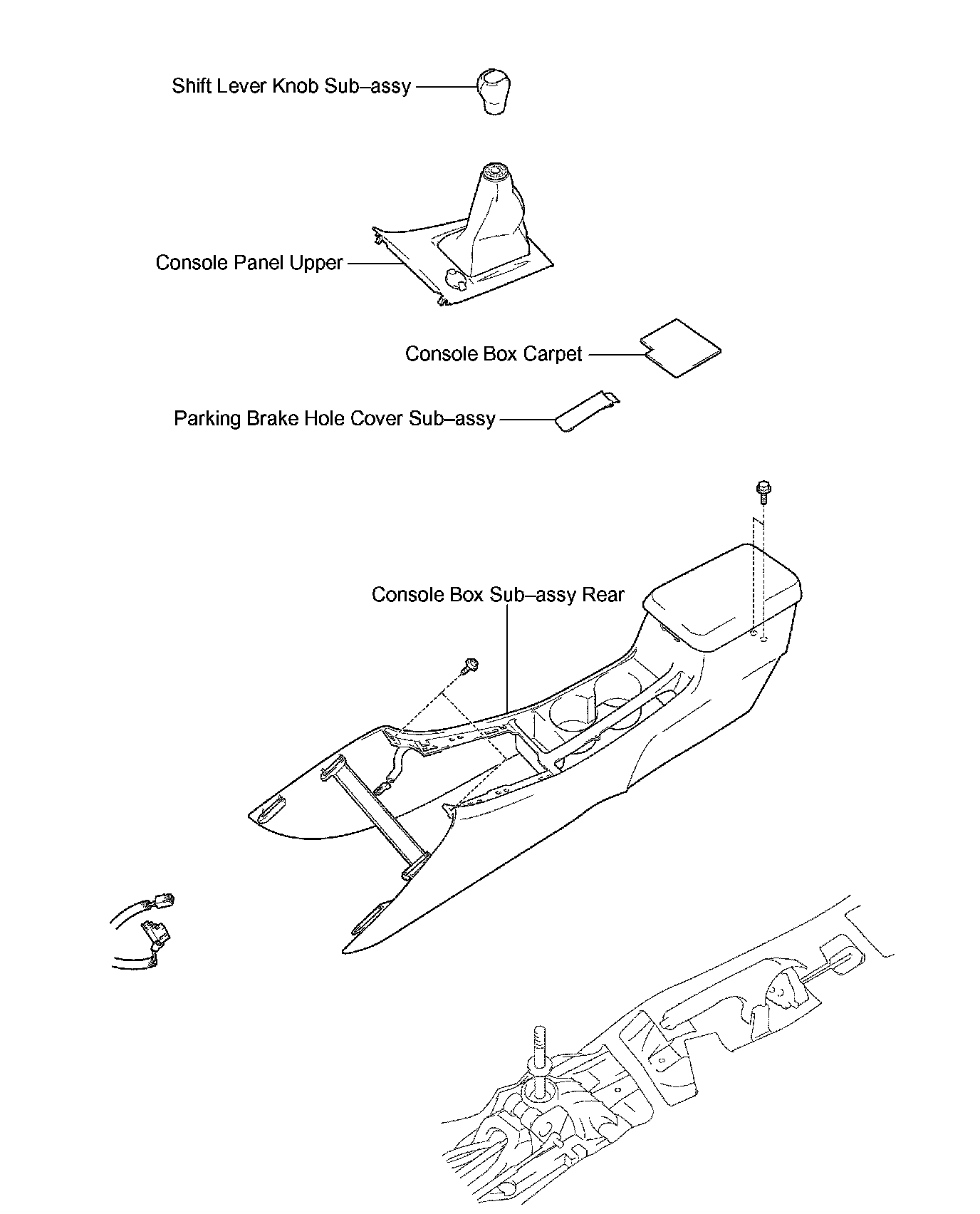 Shift Lever Knob Sub–assy

Console Panel Upper

Console Box Carpet

Parking Brake Hole Cover Sub–assy

Console Box Sub–assy Rear