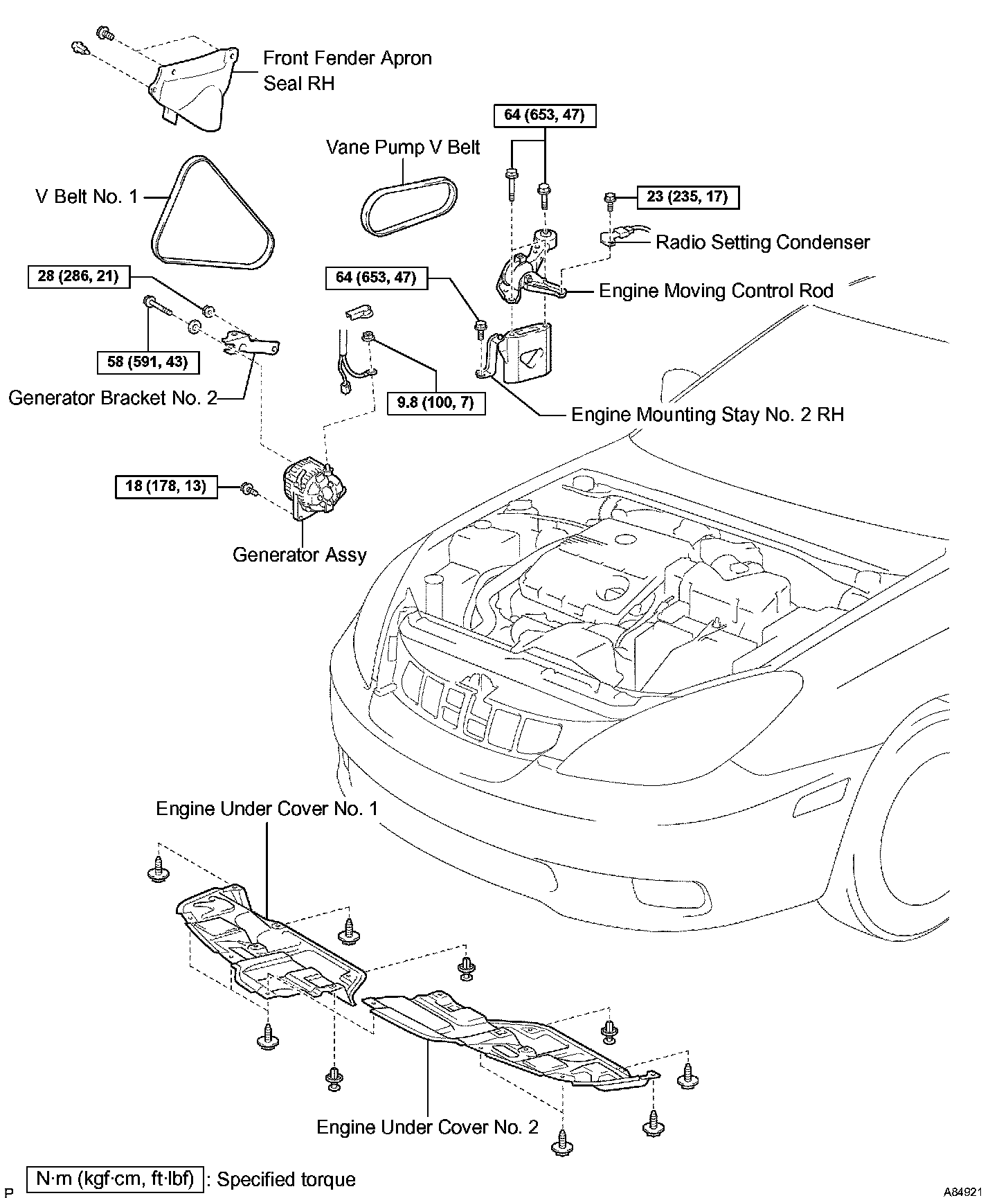 Front Fender Apron Seal RH

64 (653, 47)

Vane Pump V Belt

V Belt No. 1

23 (235, 17)

Radio Setting Condenser

28 (286, 21)

64 (653, 47)

Engine Moving Control Rod

58 (591, 43)

Generator Bracket No. 2

9.8 (100, 7)

Engine Mounting Stay No. 2 RH

18 (178, 13)

Generator Assy

Engine Under Cover No. 1

Engine Under Cover No. 2

P

N·m (kgf·cm, ft·lbf) : Specified torque

A84921