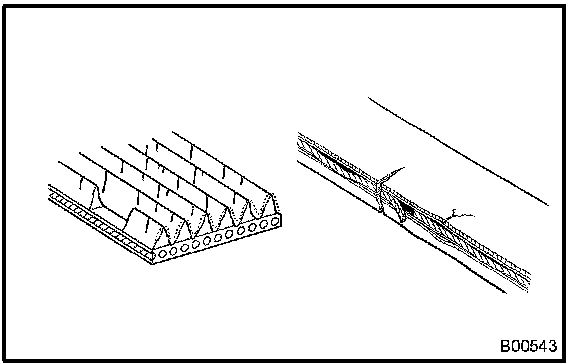 B00543