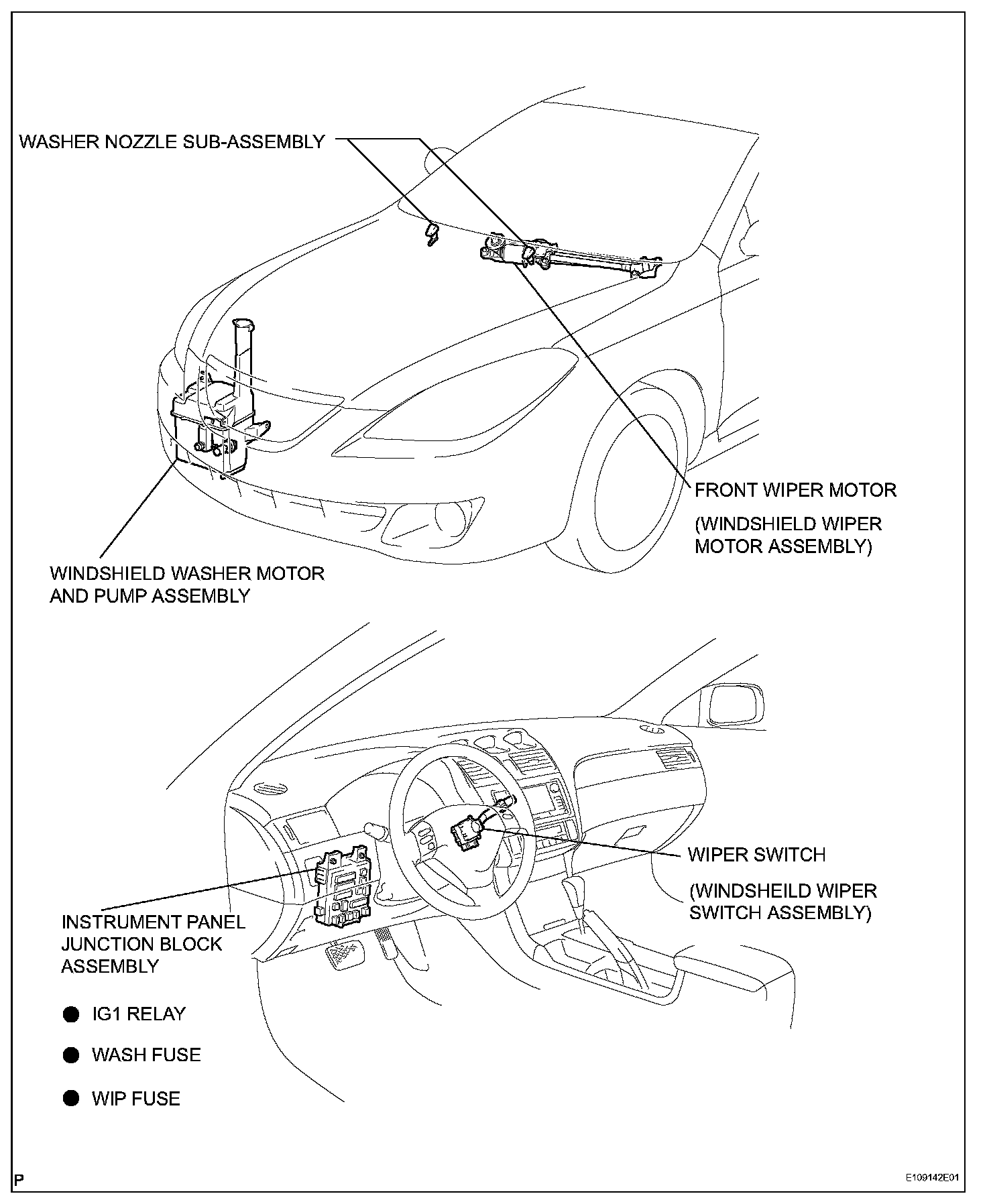 WASHER NOZZLE SUB-ASSEMBLY

FRONT WIPER MOTOR

(WINDSHIELD WIPER MOTOR ASSEMBLY)

WINDSHIELD WASHER MOTOR AND PUMP ASSEMBLY

WIPER SWITCH

(WINDSHEILD WIPER SWITCH ASSEMBLY)

INSTRUMENT PANEL JUNCTION BLOCK ASSEMBLY

● IG1 RELAY

● WASH FUSE

● WIP FUSE

P

E109142E01