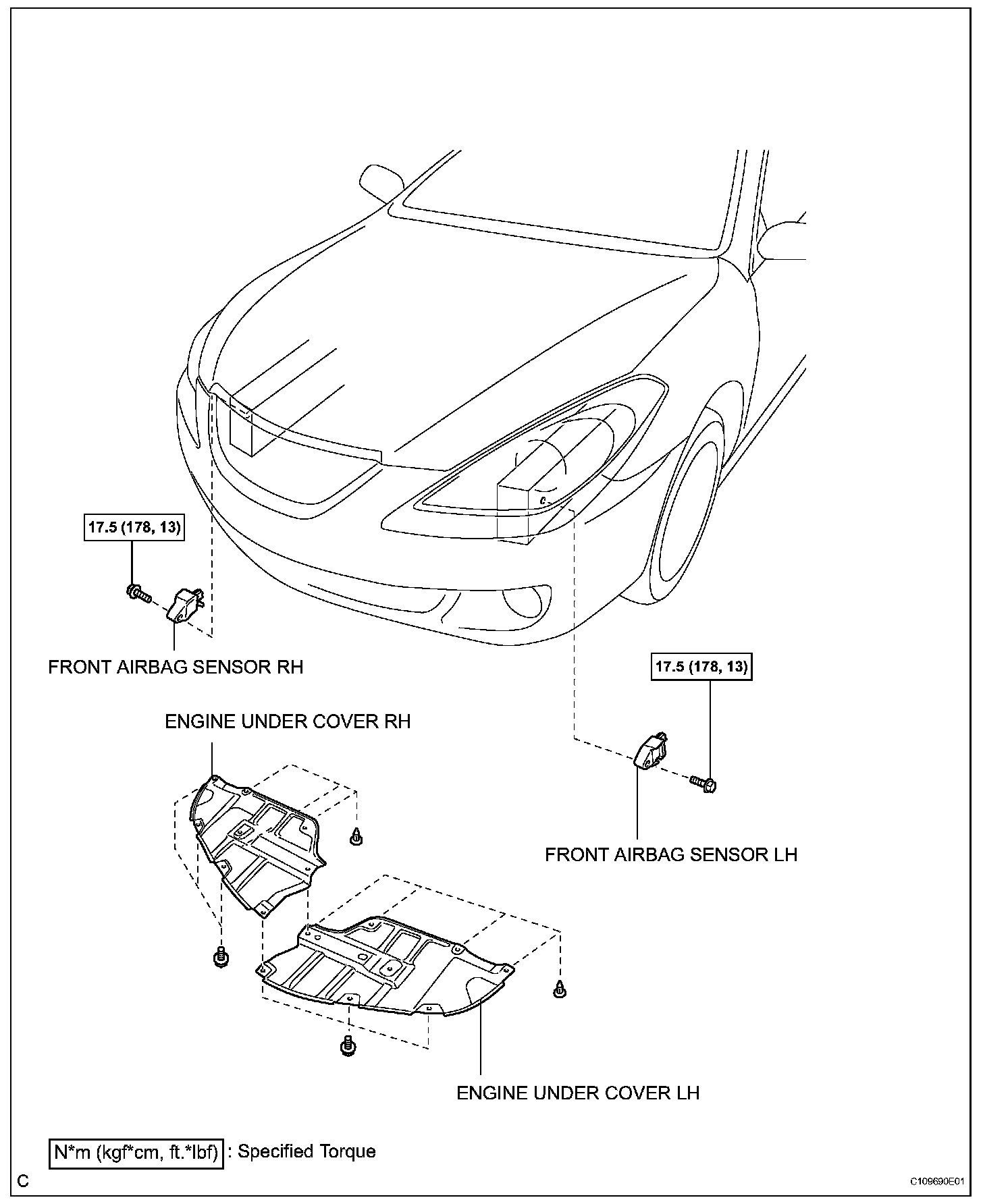 17.5 (178, 13)

FRONT AIRBAG SENSOR RH

17.5 (178, 13)

ENGINE UNDER COVER RH

FRONT AIRBAG SENSOR LH

ENGINE UNDER COVER LH

N*m (kgf*cm, ft.*lbf) : Specified Torque

C

C109690E01