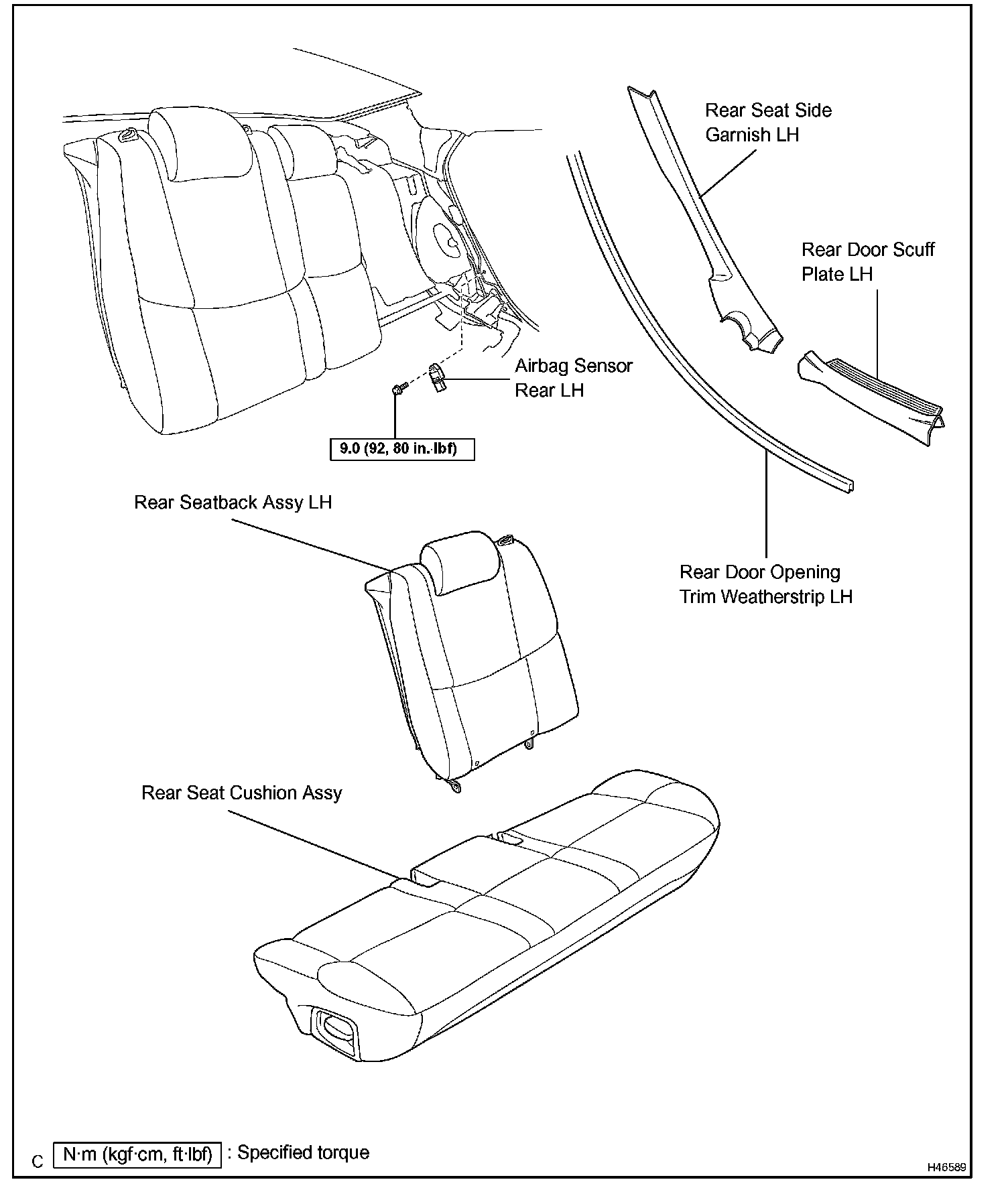 Rear Seat Side Garnish LH

Rear Door Scuff Plate LH

Airbag Sensor Rear LH

9.0 (92, 80 in.·lbf)

Rear Seatback Assy LH

Rear Door Opening Trim Weatherstrip LH

Rear Seat Cushion Assy

C N·m (kgf·cm, ft·lbf) : Specified torque

H46589