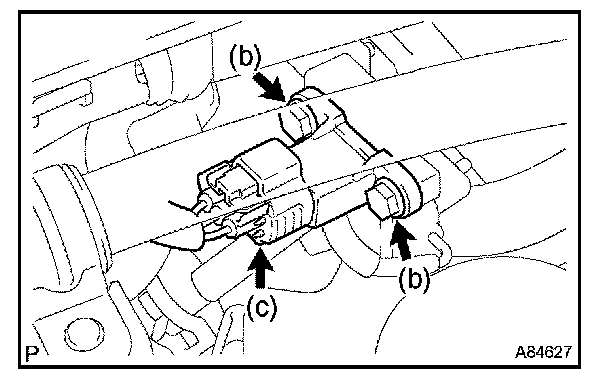 (b)
(b)
(c)
P
A84627