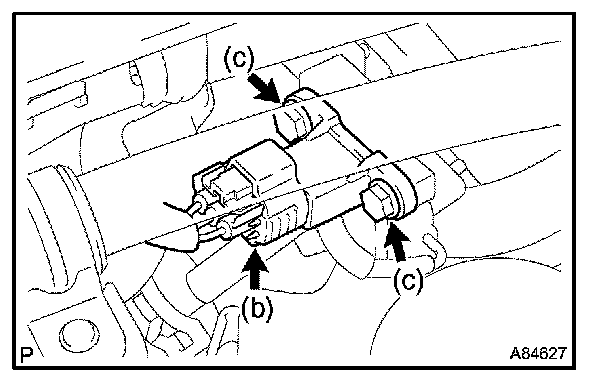 (c)
(c)
(b)
P
A84627