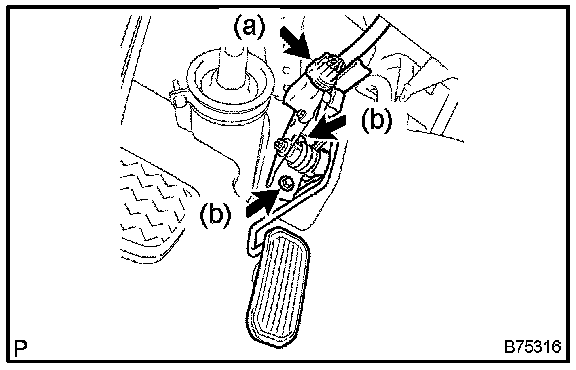 (a)
(b)
(b)
P
B75316