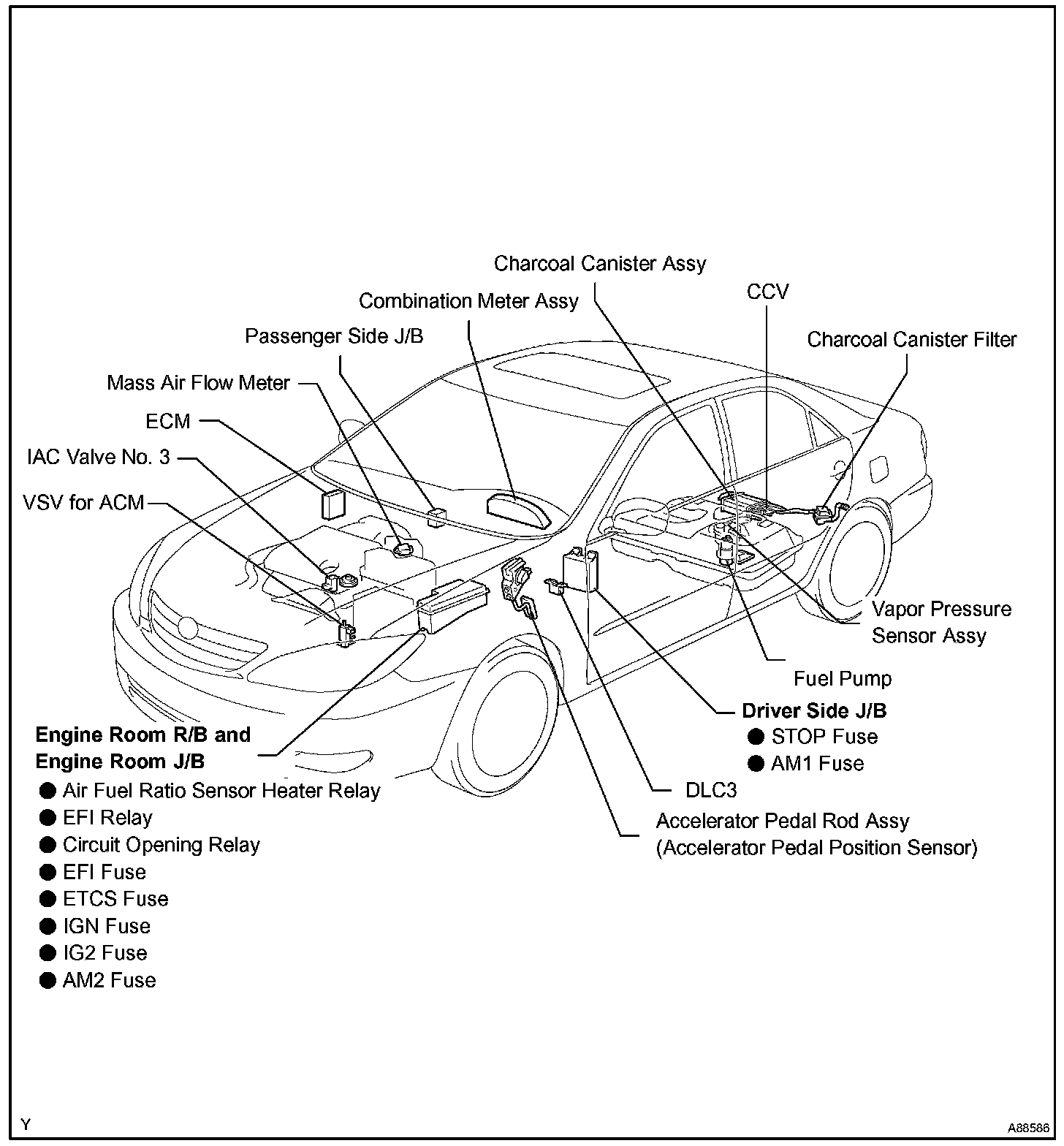 Charcoal Canister Assy

Combination Meter Assy

CCV

Passenger Side J/B

Charcoal Canister Filter

Mass Air Flow Meter

ECM

IAC Valve No. 3

VSV for ACM

Vapor Pressure Sensor Assy

Fuel Pump

Driver Side J/B
● STOP Fuse
● AM1 Fuse

Engine Room R/B and Engine Room J/B
● Air Fuel Ratio Sensor Heater Relay
● EFI Relay
● Circuit Opening Relay
● EFI Fuse
● ETCS Fuse
● IGN Fuse
● IG2 Fuse
● AM2 Fuse

DLC3

Accelerator Pedal Rod Assy
(Accelerator Pedal Position Sensor)

Y

A88586