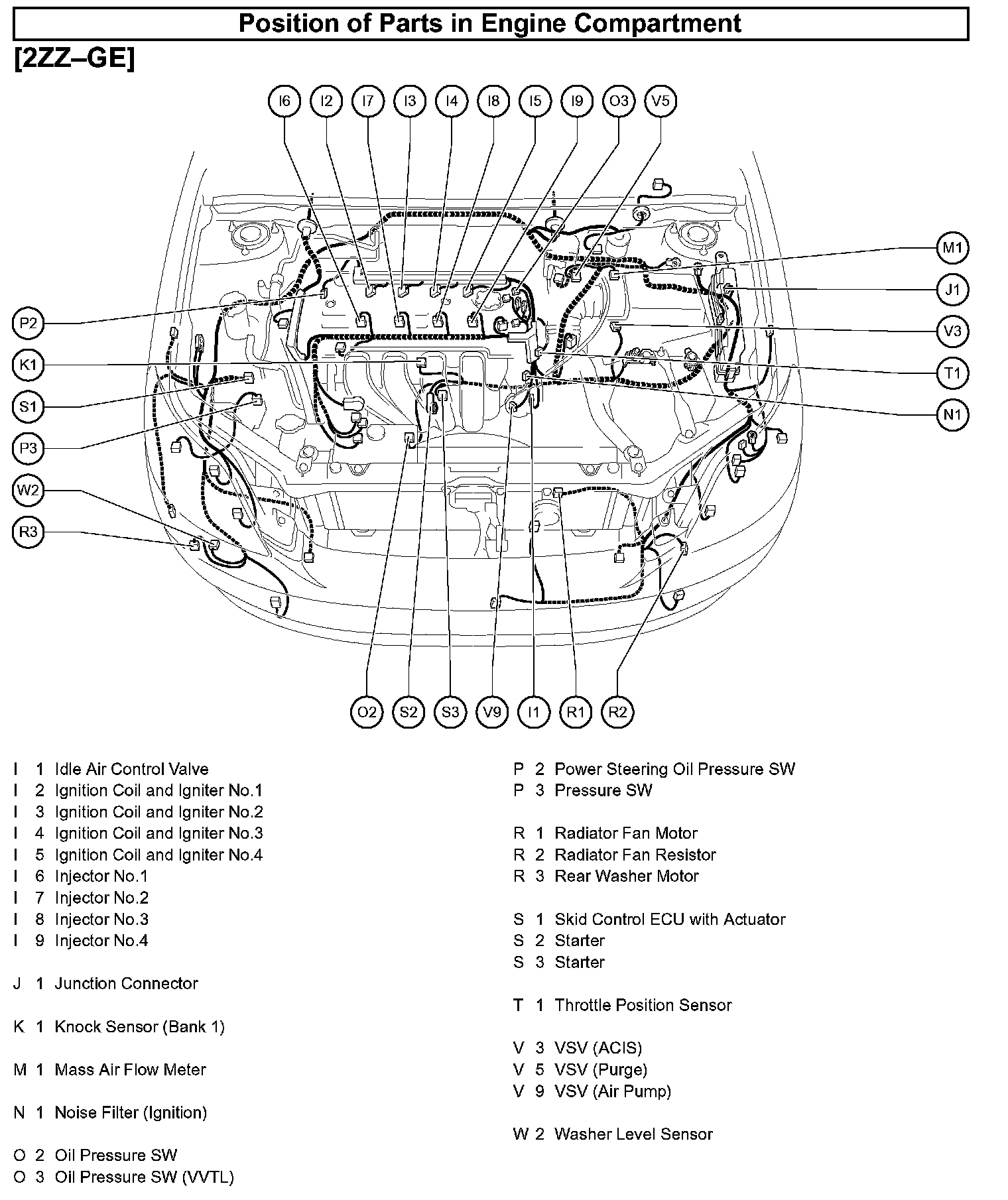 Position of Parts in Engine Compartment

[2ZZ–GE]

I6 I2 I7 I3 I4 I8 I5 I9 O3 V5

P2
K1
S1
P3
W2
R3

M1
J1
V3
T1
N1

O2 S2 S3 V9 I1 R1 R2

I 1 Idle Air Control Valve
I 2 Ignition Coil and Igniter No.1
I 3 Ignition Coil and Igniter No.2
I 4 Ignition Coil and Igniter No.3
I 5 Ignition Coil and Igniter No.4
I 6 Injector No.1
I 7 Injector No.2
I 8 Injector No.3
I 9 Injector No.4

J 1 Junction Connector

K 1 Knock Sensor (Bank 1)

M 1 Mass Air Flow Meter

N 1 Noise Filter (Ignition)

O 2 Oil Pressure SW
O 3 Oil Pressure SW (VVTL)

P 2 Power Steering Oil Pressure SW
P 3 Pressure SW

R 1 Radiator Fan Motor
R 2 Radiator Fan Resistor
R 3 Rear Washer Motor

S 1 Skid Control ECU with Actuator
S 2 Starter
S 3 Starter

T 1 Throttle Position Sensor

V 3 VSV (ACIS)
V 5 VSV (Purge)
V 9 VSV (Air Pump)

W 2 Washer Level Sensor