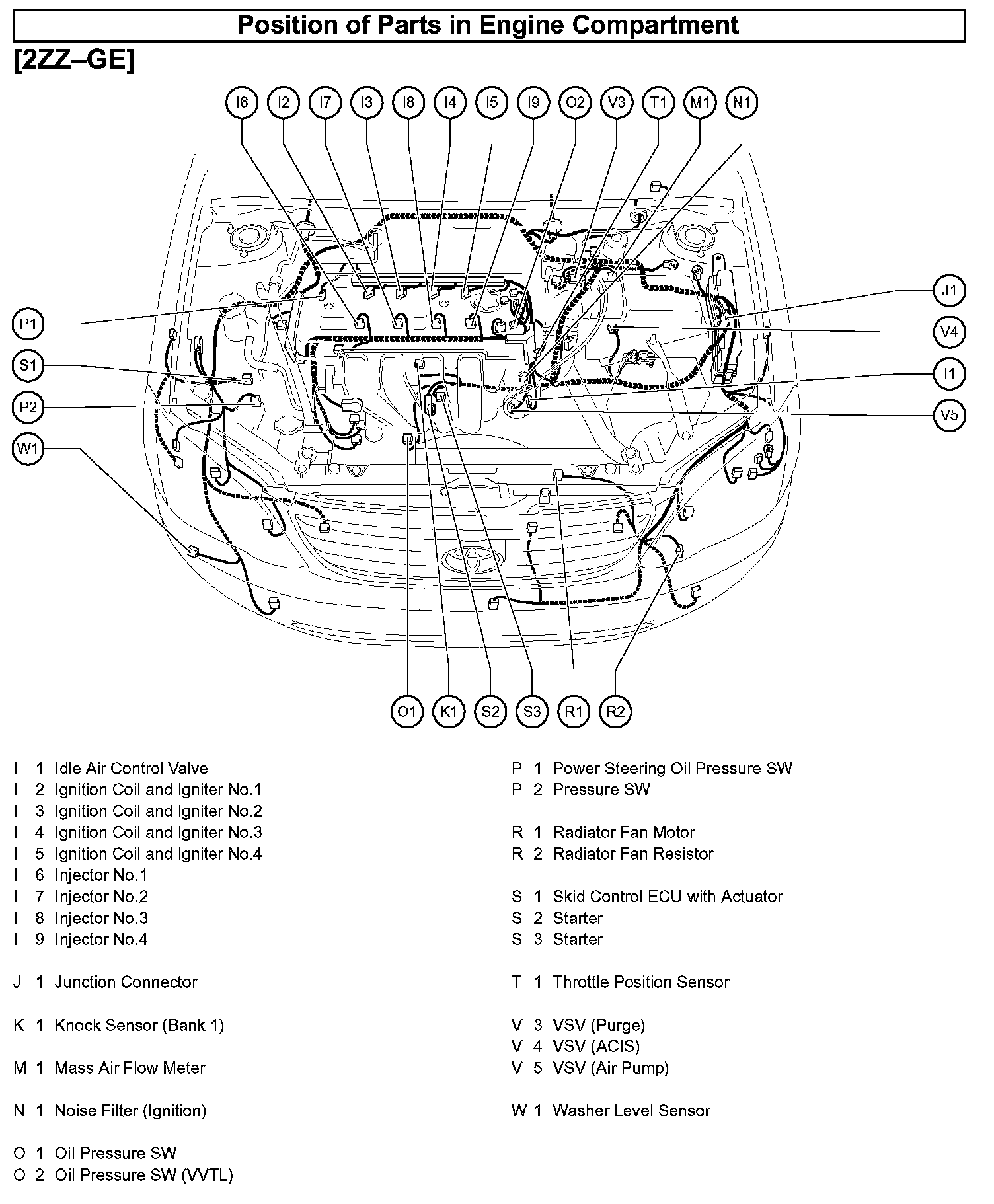 Position of Parts in Engine Compartment

[2ZZ–GE]

I6 I2 I7 I3 I8 I4 I5 I9 O2 V3 T1 M1 N1

P1
S1
P2
W1

J1
V4
I1
V5

O1 K1 S2 S3 R1 R2

I 1 Idle Air Control Valve
I 2 Ignition Coil and Igniter No.1
I 3 Ignition Coil and Igniter No.2
I 4 Ignition Coil and Igniter No.3
I 5 Ignition Coil and Igniter No.4
I 6 Injector No.1
I 7 Injector No.2
I 8 Injector No.3
I 9 Injector No.4

J 1 Junction Connector

K 1 Knock Sensor (Bank 1)

M 1 Mass Air Flow Meter

N 1 Noise Filter (Ignition)

O 1 Oil Pressure SW
O 2 Oil Pressure SW (VVTL)

P 1 Power Steering Oil Pressure SW
P 2 Pressure SW

R 1 Radiator Fan Motor
R 2 Radiator Fan Resistor

S 1 Skid Control ECU with Actuator
S 2 Starter
S 3 Starter

T 1 Throttle Position Sensor

V 3 VSV (Purge)
V 4 VSV (ACIS)
V 5 VSV (Air Pump)

W 1 Washer Level Sensor