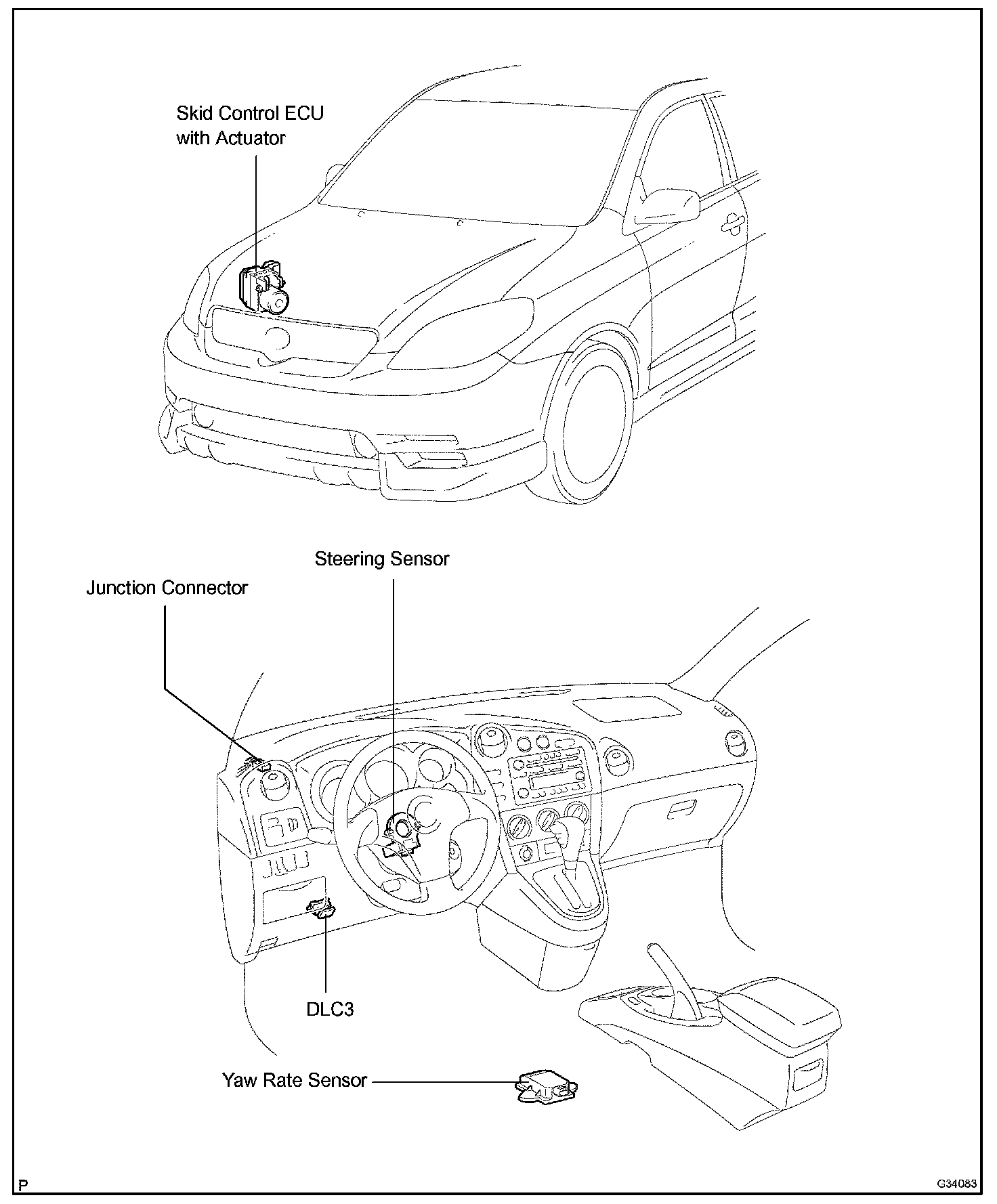 Skid Control ECU with Actuator

Steering Sensor

Junction Connector

DLC3

Yaw Rate Sensor

P

G34083