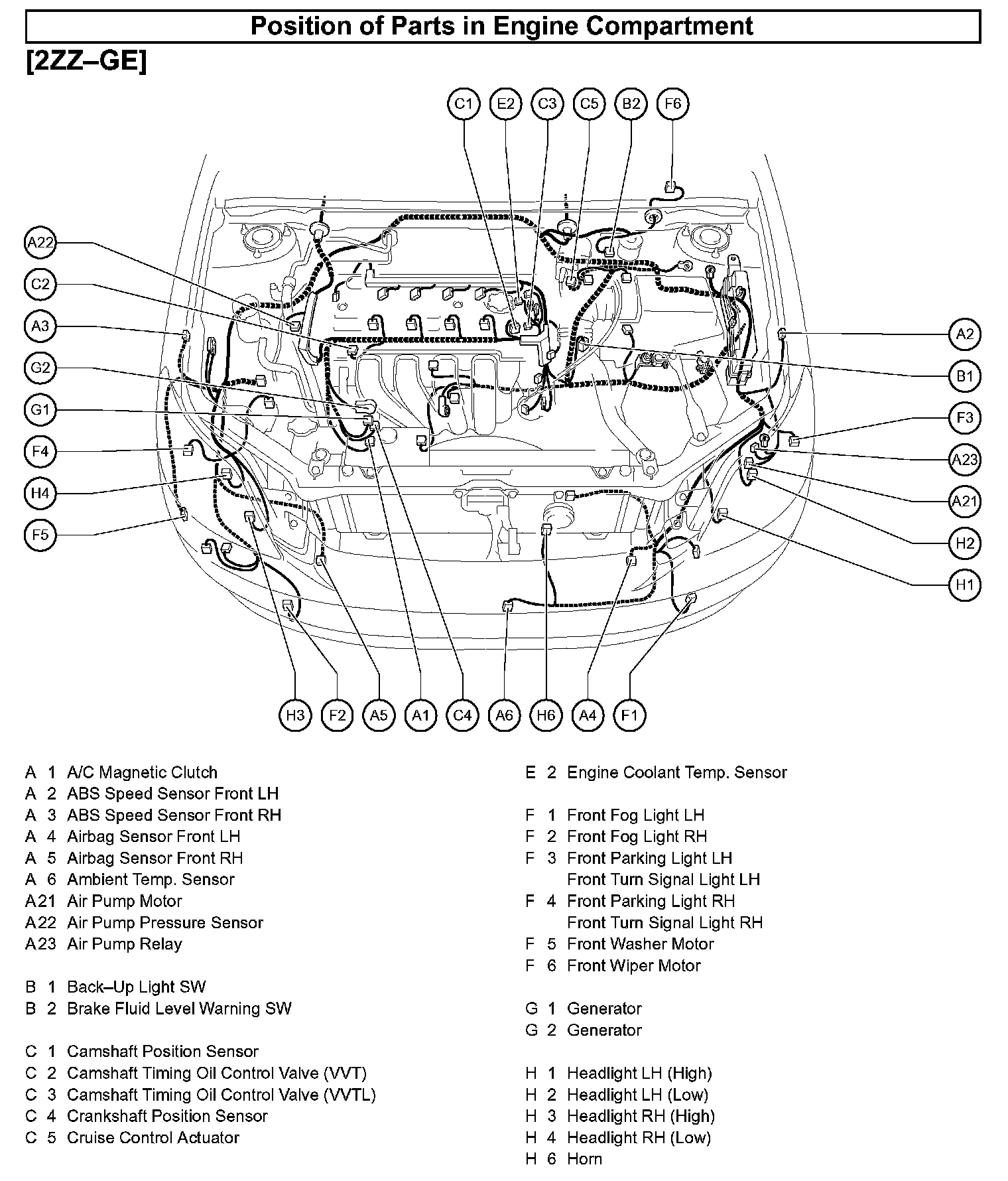 Position of Parts in Engine Compartment

[2ZZ–GE]

C1 E2 C3 C5 B2 F6

A22
C2
A3
G2
G1
F4
H4
F5

A2
B1
F3
A23
A21
H2
H1

H3 F2 A5 A1 C4 A6 H6 A4 F1

A 1 A/C Magnetic Clutch
A 2 ABS Speed Sensor Front LH
A 3 ABS Speed Sensor Front RH
A 4 Airbag Sensor Front LH
A 5 Airbag Sensor Front RH
A 6 Ambient Temp. Sensor
A21 Air Pump Motor
A22 Air Pump Pressure Sensor
A23 Air Pump Relay

B 1 Back–Up Light SW
B 2 Brake Fluid Level Warning SW

C 1 Camshaft Position Sensor
C 2 Camshaft Timing Oil Control Valve (VVT)
C 3 Camshaft Timing Oil Control Valve (VVTL)
C 4 Crankshaft Position Sensor
C 5 Cruise Control Actuator

E 2 Engine Coolant Temp. Sensor

F 1 Front Fog Light LH
F 2 Front Fog Light RH
F 3 Front Parking Light LH
Front Turn Signal Light LH
F 4 Front Parking Light RH
Front Turn Signal Light RH
F 5 Front Washer Motor
F 6 Front Wiper Motor

G 1 Generator
G 2 Generator

H 1 Headlight LH (High)
H 2 Headlight LH (Low)
H 3 Headlight RH (High)
H 4 Headlight RH (Low)
H 6 Horn