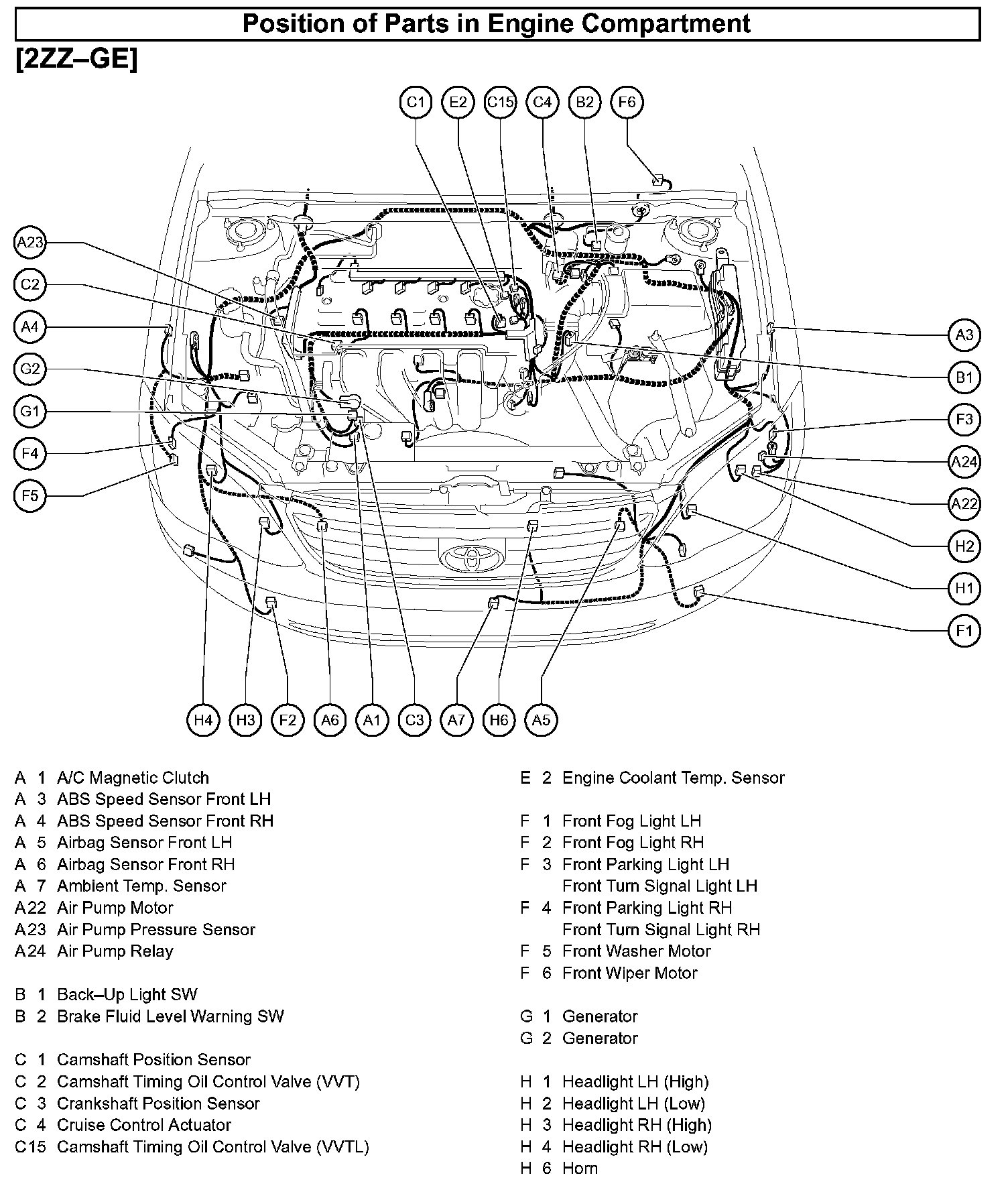 Position of Parts in Engine Compartment

[2ZZ–GE]

C1 E2 C15 C4 B2 F6

A23
C2
A4
G2
G1
F4
F5

A3
B1
F3
A24
A22
H2
H1
F1

H4 H3 F2 A6 A1 C3 A7 H6 A5

A 1 A/C Magnetic Clutch
A 3 ABS Speed Sensor Front LH
A 4 ABS Speed Sensor Front RH
A 5 Airbag Sensor Front LH
A 6 Airbag Sensor Front RH
A 7 Ambient Temp. Sensor
A22 Air Pump Motor
A23 Air Pump Pressure Sensor
A24 Air Pump Relay

B 1 Back–Up Light SW
B 2 Brake Fluid Level Warning SW

C 1 Camshaft Position Sensor
C 2 Camshaft Timing Oil Control Valve (VVT)
C 3 Crankshaft Position Sensor
C 4 Cruise Control Actuator
C15 Camshaft Timing Oil Control Valve (VVTL)

E 2 Engine Coolant Temp. Sensor

F 1 Front Fog Light LH
F 2 Front Fog Light RH
F 3 Front Parking Light LH
Front Turn Signal Light LH
F 4 Front Parking Light RH
Front Turn Signal Light RH
F 5 Front Washer Motor
F 6 Front Wiper Motor

G 1 Generator
G 2 Generator

H 1 Headlight LH (High)
H 2 Headlight LH (Low)
H 3 Headlight RH (High)
H 4 Headlight RH (Low)
H 6 Horn