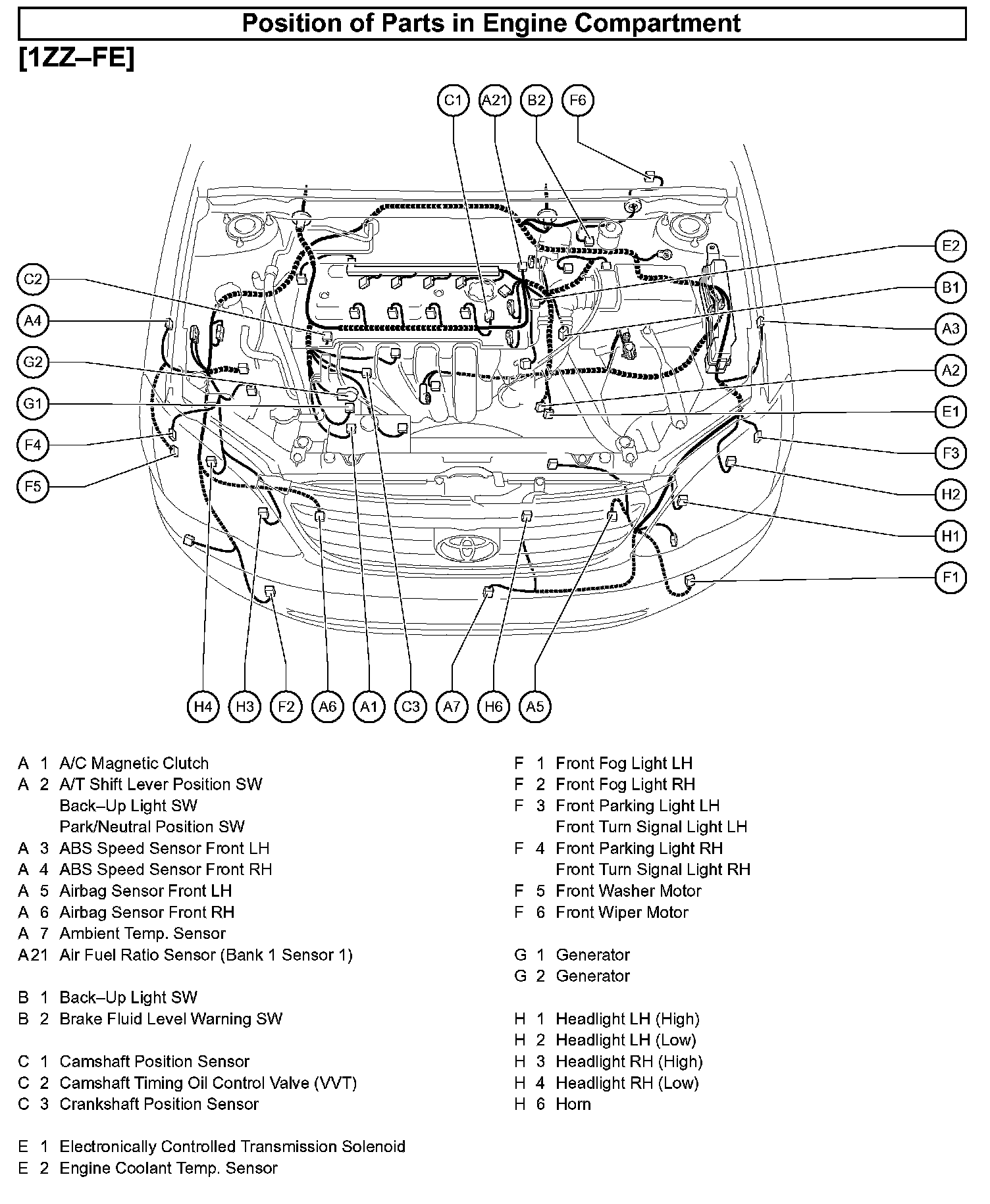 Position of Parts in Engine Compartment

[1ZZ–FE]

C1 A21 B2 F6

C2
A4
G2
G1
F4
F5

E2
B1
A3
A2
E1
F3
H2
H1
F1

H4 H3 F2 A6 A1 C3 A7 H6 A5

A 1 A/C Magnetic Clutch
A 2 A/T Shift Lever Position SW
Back–Up Light SW
Park/Neutral Position SW
A 3 ABS Speed Sensor Front LH
A 4 ABS Speed Sensor Front RH
A 5 Airbag Sensor Front LH
A 6 Airbag Sensor Front RH
A 7 Ambient Temp. Sensor
A21 Air Fuel Ratio Sensor (Bank 1 Sensor 1)

B 1 Back–Up Light SW
B 2 Brake Fluid Level Warning SW

C 1 Camshaft Position Sensor
C 2 Camshaft Timing Oil Control Valve (VVT)
C 3 Crankshaft Position Sensor

E 1 Electronically Controlled Transmission Solenoid
E 2 Engine Coolant Temp. Sensor

F 1 Front Fog Light LH
F 2 Front Fog Light RH
F 3 Front Parking Light LH
Front Turn Signal Light LH
F 4 Front Parking Light RH
Front Turn Signal Light RH
F 5 Front Washer Motor
F 6 Front Wiper Motor

G 1 Generator
G 2 Generator

H 1 Headlight LH (High)
H 2 Headlight LH (Low)
H 3 Headlight RH (High)
H 4 Headlight RH (Low)
H 6 Horn