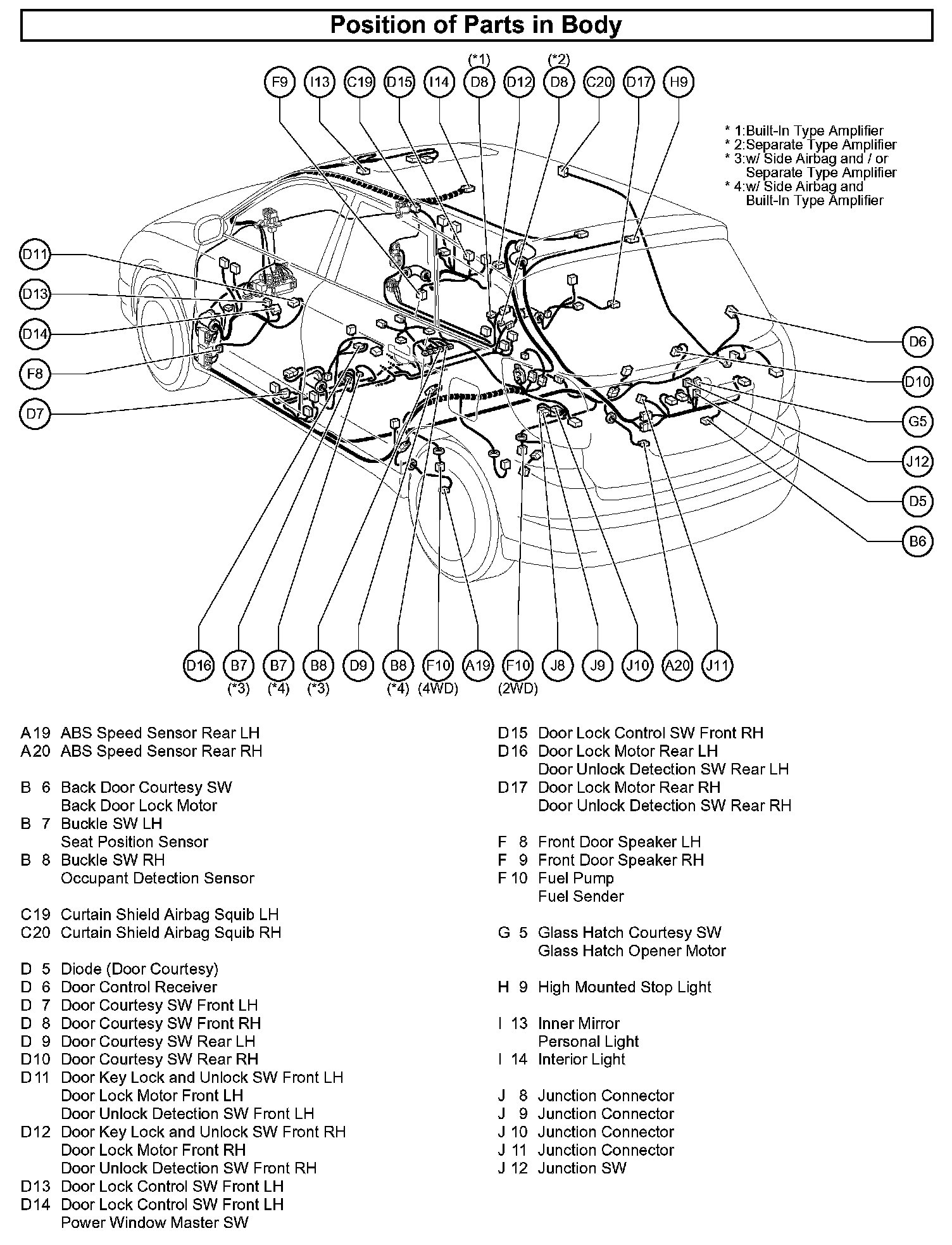 Position of Parts in Body

(*1) (*2)

F9 I13 C19 D15 I14 D8 D12 D8 C20 D17 H9

* 1:Built-In Type Amplifier
* 2:Separate Type Amplifier
* 3:w/ Side Airbag and / or Separate Type Amplifier
* 4:w/ Side Airbag and Built-In Type Amplifier

D11
D13
D14
F8
D7

D6
D10
G5
J12
D5
B6

D16 B7 B7 B8 D9 B8 F10 A19 F10 J8 J9 J10 A20 J11
(*3) (*4) (*3) (*4) (4WD) (2WD)

A19 ABS Speed Sensor Rear LH
A20 ABS Speed Sensor Rear RH

B 6 Back Door Courtesy SW
Back Door Lock Motor
B 7 Buckle SW LH
Seat Position Sensor
B 8 Buckle SW RH
Occupant Detection Sensor

C19 Curtain Shield Airbag Squib LH
C20 Curtain Shield Airbag Squib RH

D 5 Diode (Door Courtesy)
D 6 Door Control Receiver
D 7 Door Courtesy SW Front LH
D 8 Door Courtesy SW Front RH
D 9 Door Courtesy SW Rear LH
D10 Door Courtesy SW Rear RH
D11 Door Key Lock and Unlock SW Front LH
Door Lock Motor Front LH
Door Unlock Detection SW Front LH
D12 Door Key Lock and Unlock SW Front RH
Door Lock Motor Front RH
Door Unlock Detection SW Front RH
D13 Door Lock Control SW Front LH
D14 Door Lock Control SW Front LH
Power Window Master SW

D15 Door Lock Control SW Front RH
D16 Door Lock Motor Rear LH
Door Unlock Detection SW Rear LH
D17 Door Lock Motor Rear RH
Door Unlock Detection SW Rear RH

F 8 Front Door Speaker LH
F 9 Front Door Speaker RH
F 10 Fuel Pump
Fuel Sender

G 5 Glass Hatch Courtesy SW
Glass Hatch Opener Motor

H 9 High Mounted Stop Light

I 13 Inner Mirror
Personal Light
I 14 Interior Light

J 8 Junction Connector
J 9 Junction Connector
J 10 Junction Connector
J 11 Junction Connector
J 12 Junction SW