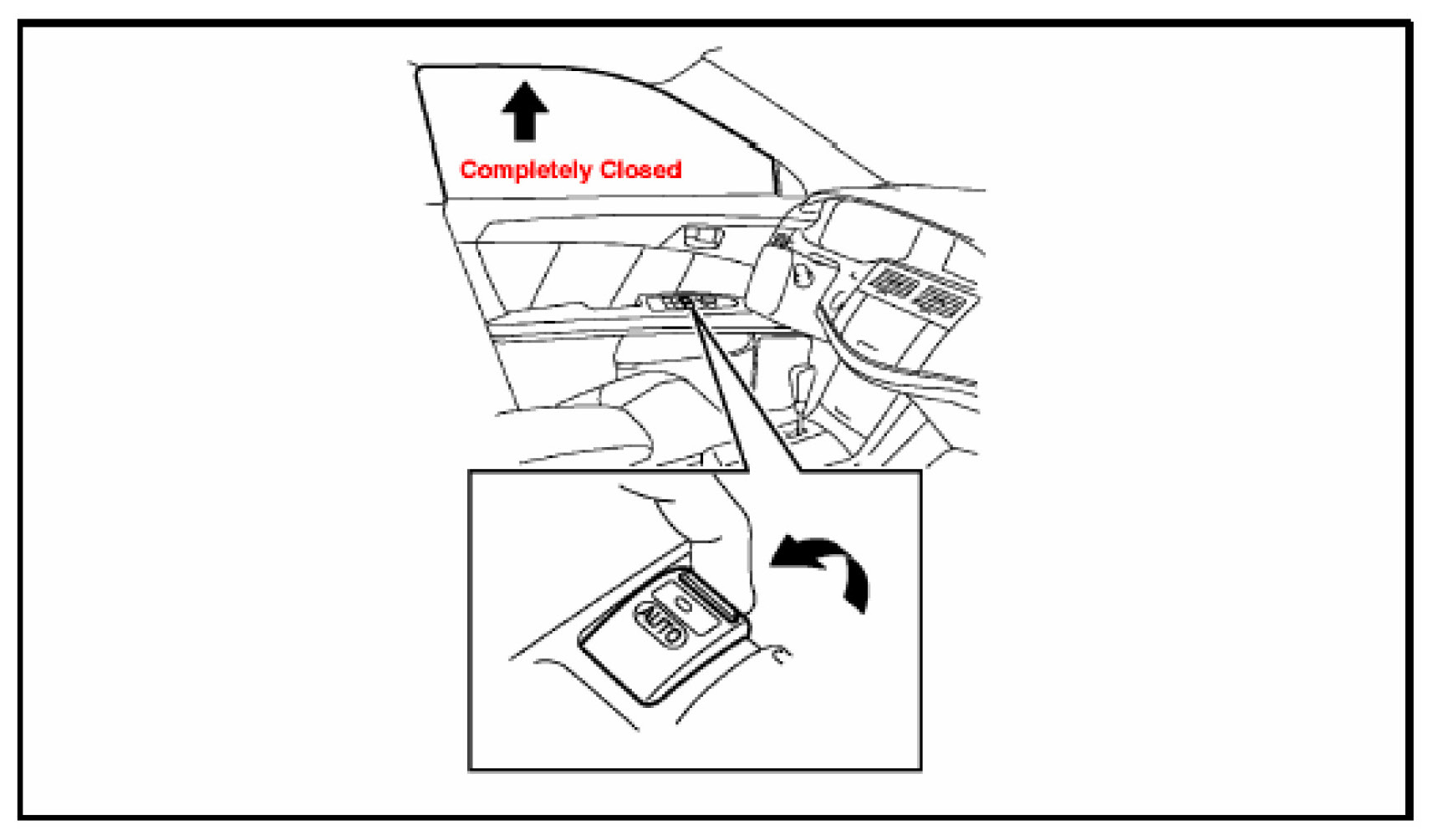 Completely Closed

AUTO