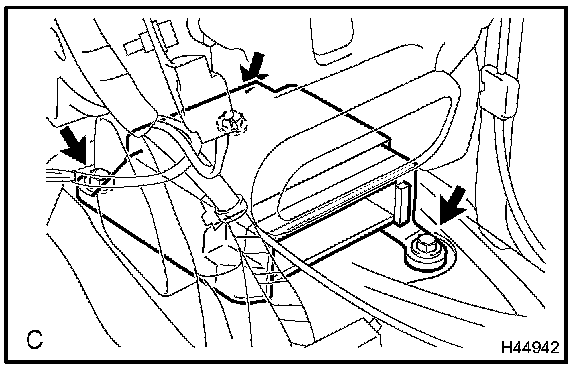 C

H44942