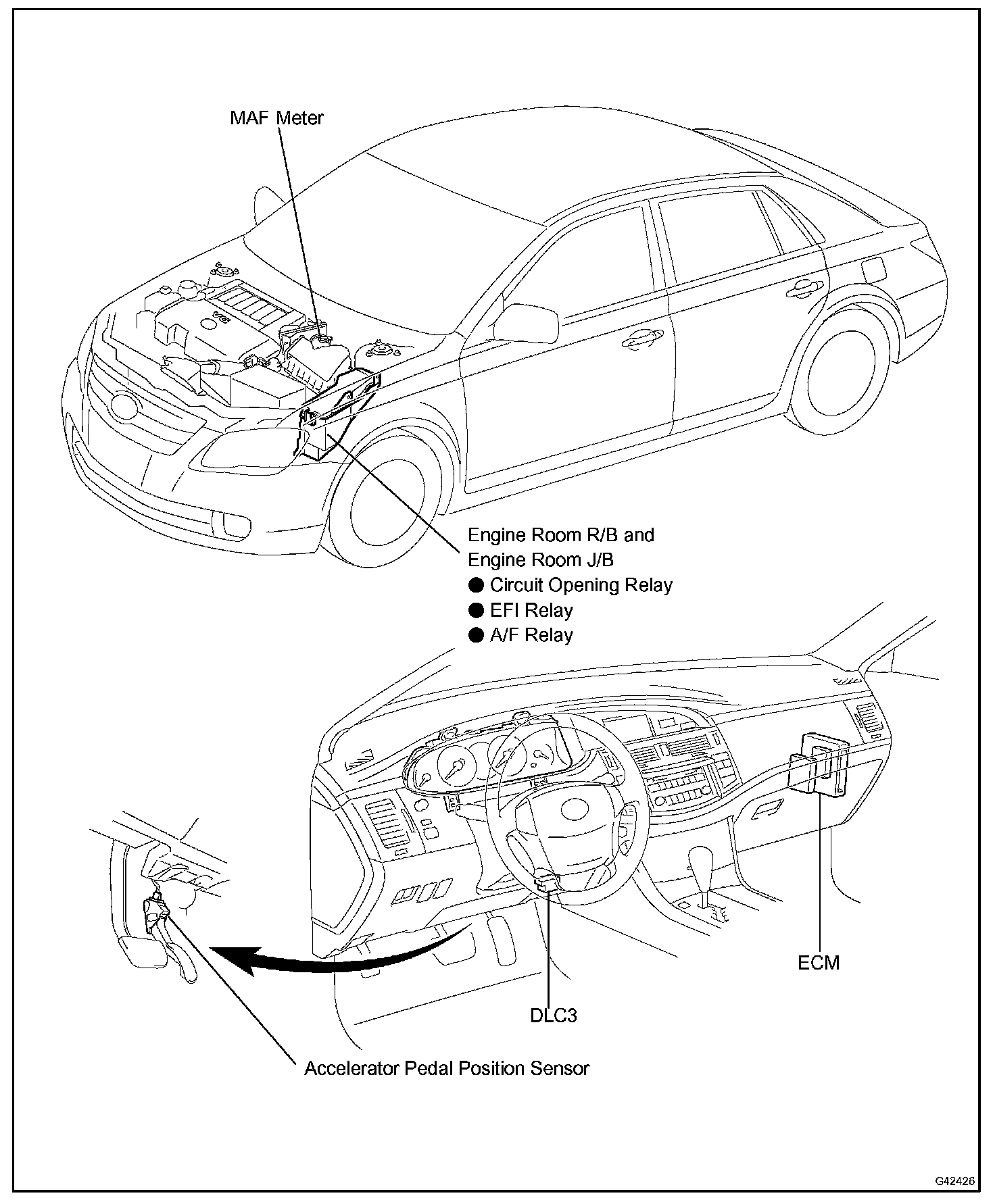 MAF Meter

V6

Engine Room R/B and
Engine Room J/B
● Circuit Opening Relay
● EFI Relay
● A/F Relay

ECM

DLC3

Accelerator Pedal Position Sensor

G42426