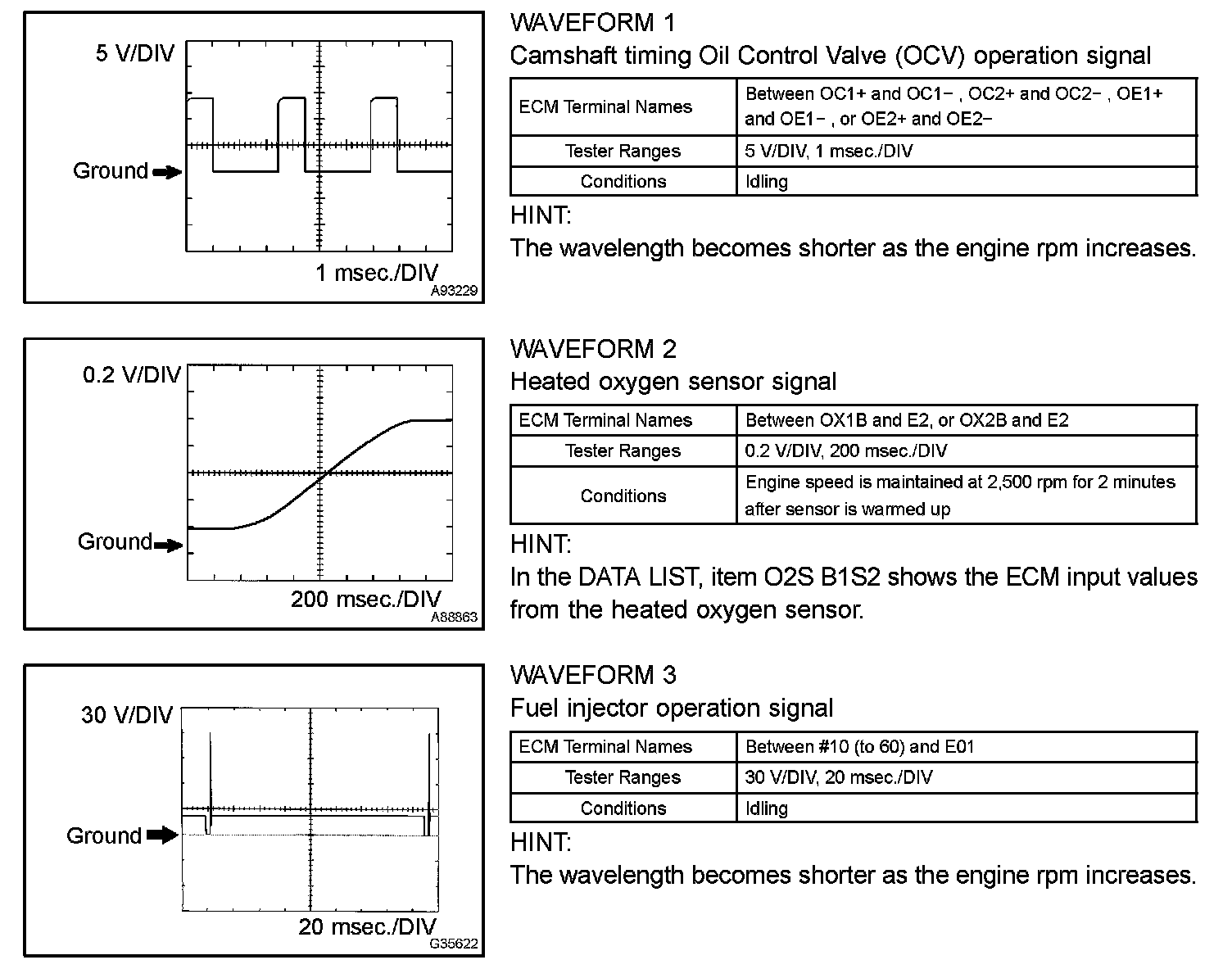 5 V/DIV

Ground

1 msec./DIV

A93229

WAVEFORM 1

Camshaft timing Oil Control Valve (OCV) operation signal

| ECM Terminal Names | Between OC1+ and OC1− , OC2+ and OC2− , OE1+ and OE1− , or OE2+ and OE2− |
|---|---|
| Tester Ranges | 5 V/DIV, 1 msec./DIV |
| Conditions | Idling |

HINT:

The wavelength becomes shorter as the engine rpm increases.

0.2 V/DIV

Ground

200 msec./DIV

A88863

WAVEFORM 2

Heated oxygen sensor signal

| ECM Terminal Names | Between OX1B and E2, or OX2B and E2 |
|---|---|
| Tester Ranges | 0.2 V/DIV, 200 msec./DIV |
| Conditions | Engine speed is maintained at 2,500 rpm for 2 minutes after sensor is warmed up |

HINT:

In the DATA LIST, item O2S B1S2 shows the ECM input values from the heated oxygen sensor.

30 V/DIV

Ground

20 msec./DIV

G35622

WAVEFORM 3

Fuel injector operation signal

| ECM Terminal Names | Between #10 (to 60) and E01 |
|---|---|
| Tester Ranges | 30 V/DIV, 20 msec./DIV |
| Conditions | Idling |

HINT:

The wavelength becomes shorter as the engine rpm increases.