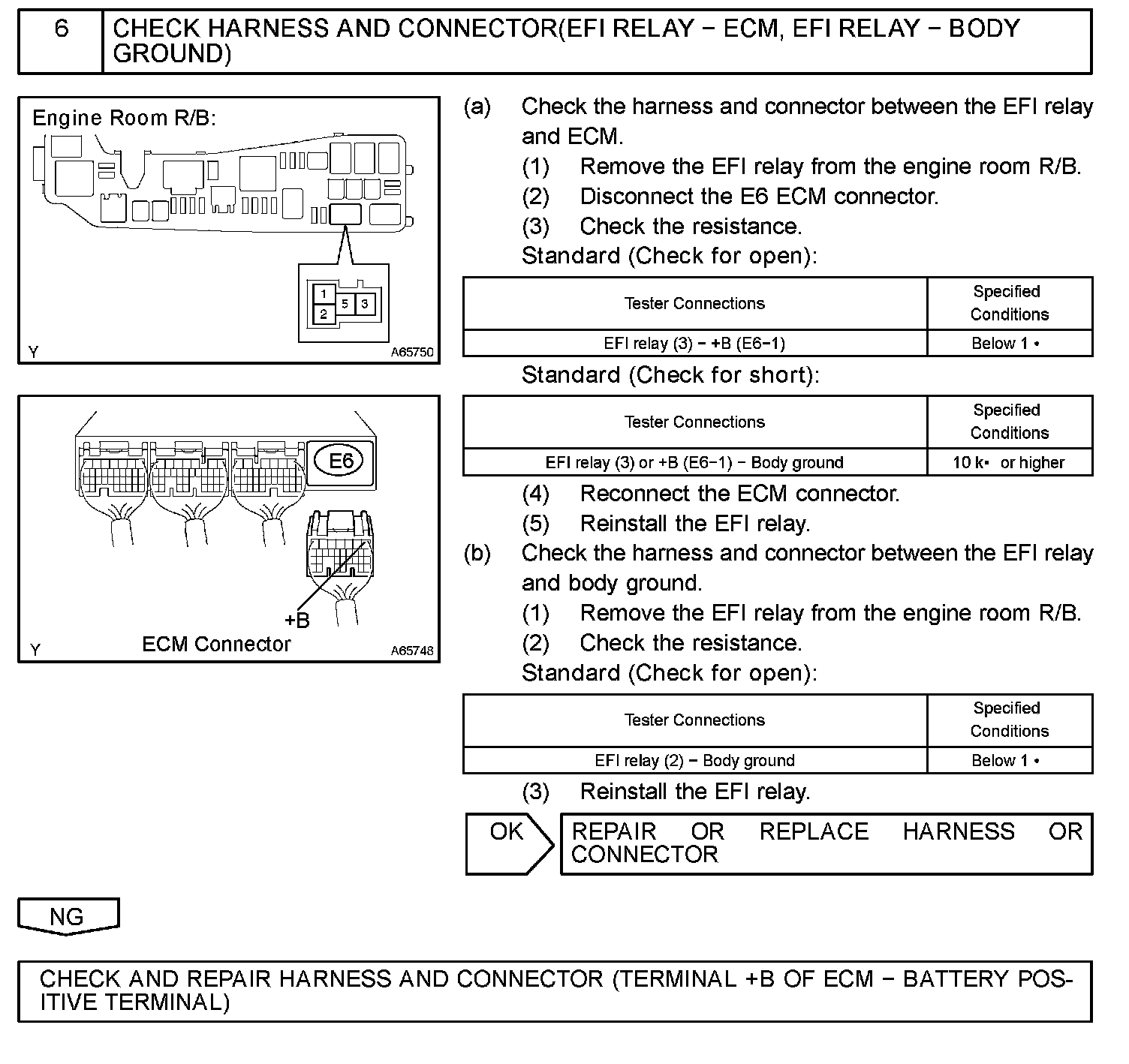 6 CHECK HARNESS AND CONNECTOR(EFI RELAY − ECM, EFI RELAY − BODY GROUND)

Engine Room R/B:

1
2 5 3

Y A65750

E6

+B

Y ECM Connector A65748

(a) Check the harness and connector between the EFI relay and ECM.
(1) Remove the EFI relay from the engine room R/B.
(2) Disconnect the E6 ECM connector.
(3) Check the resistance.
Standard (Check for open):

| Tester Connections | Specified Conditions |
|---|---|
| EFI relay (3) − +B (E6−1) | Below 1 • |

Standard (Check for short):

| Tester Connections | Specified Conditions |
|---|---|
| EFI relay (3) or +B (E6−1) − Body ground | 10 k• or higher |

(4) Reconnect the ECM connector.
(5) Reinstall the EFI relay.
(b) Check the harness and connector between the EFI relay and body ground.
(1) Remove the EFI relay from the engine room R/B.
(2) Check the resistance.
Standard (Check for open):

| Tester Connections | Specified Conditions |
|---|---|
| EFI relay (2) − Body ground | Below 1 • |

(3) Reinstall the EFI relay.

OK REPAIR OR REPLACE HARNESS OR CONNECTOR

NG

CHECK AND REPAIR HARNESS AND CONNECTOR (TERMINAL +B OF ECM − BATTERY POSITIVE TERMINAL)