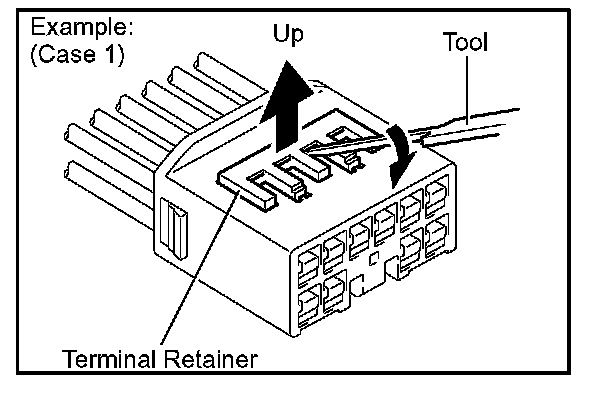 Example:
(Case 1)

Up

Tool

Terminal Retainer